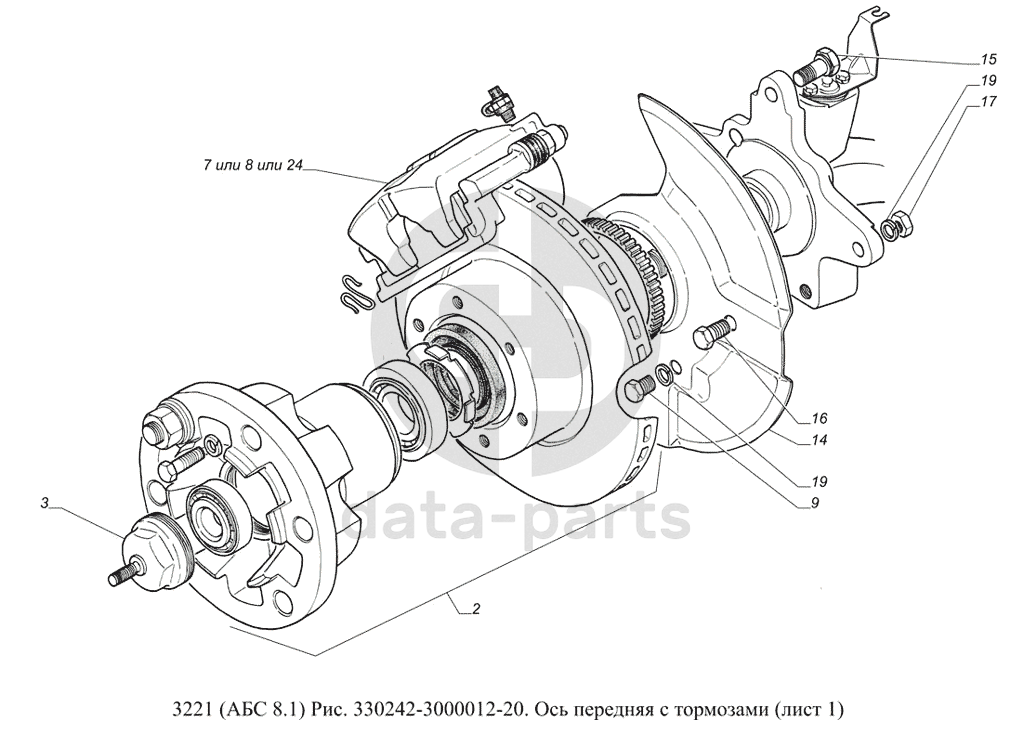 15
19
17
7 или 8 или 24
16
14
19
9
3
2
data-parts
3221 (АБС 8.1) Рис. 330242-3000012-20. Ось передняя с тормозами (лист 1)