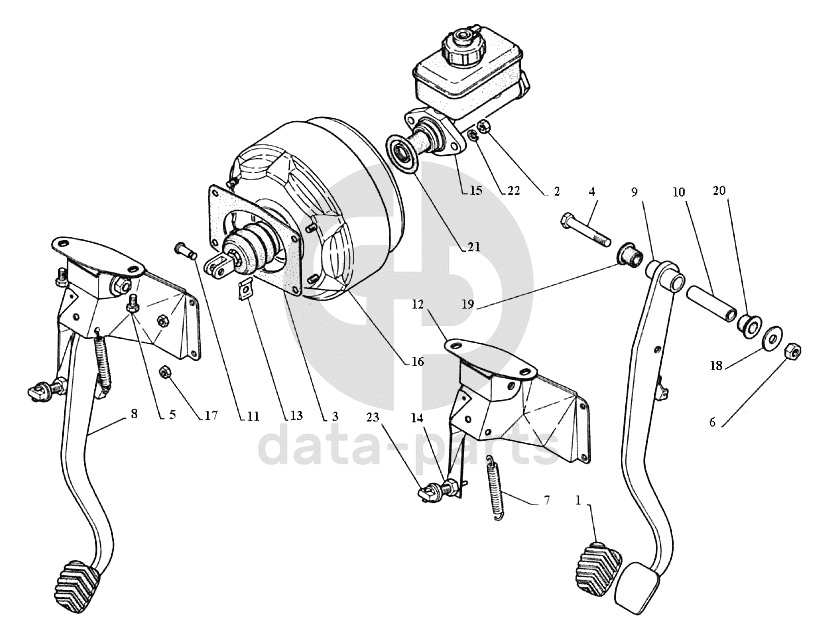 15
22
2
4
9
10
20
21
19
12
18
6
16
8
5
17
11
13
3
23
14
7
1
data-parts