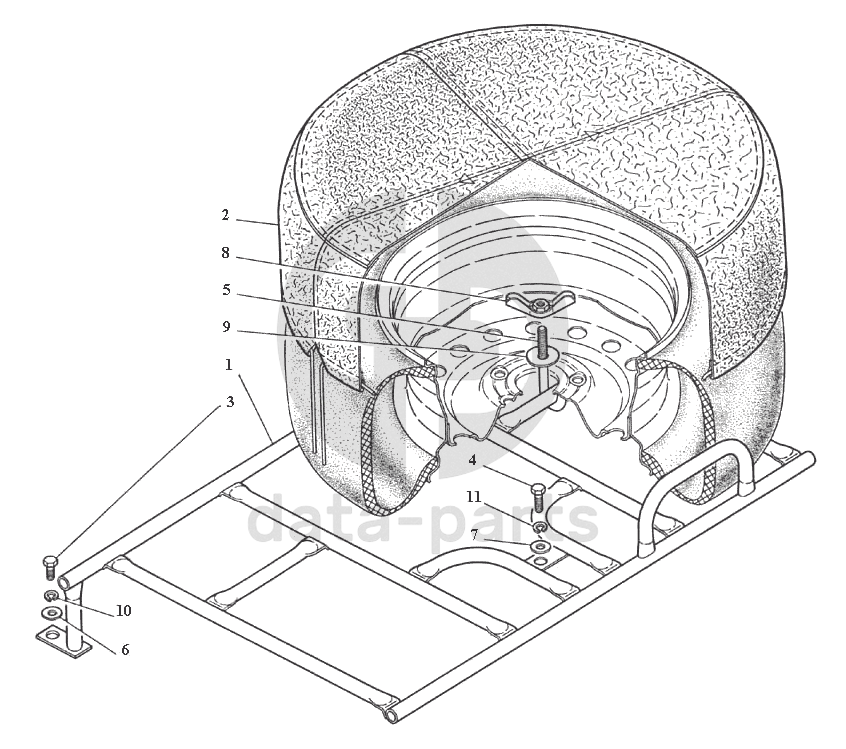 2
8
5
9
1
3
4
11
7
10
6
data-parts