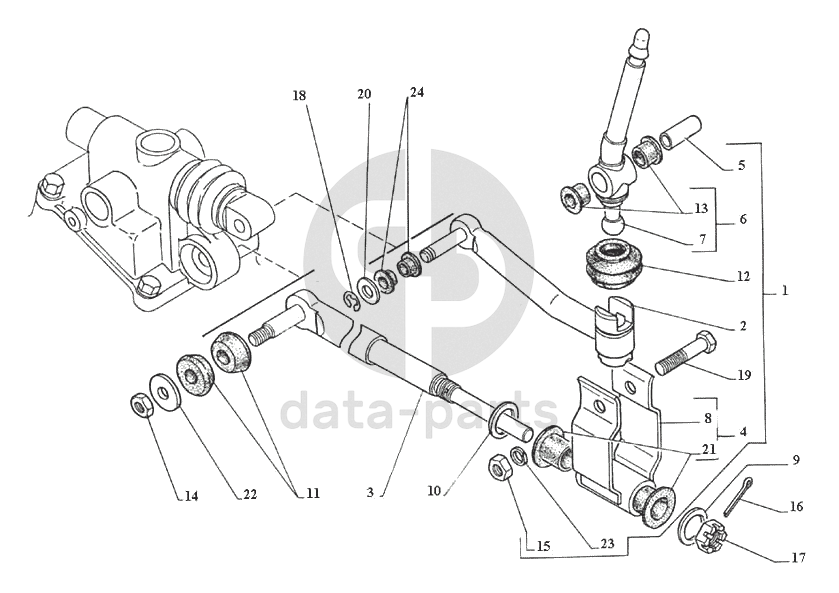 18
20
24
5
13
6
7
12
1
2
19
8
4
21
9
16
17
14
22
11
3
10
15
23
data-parts