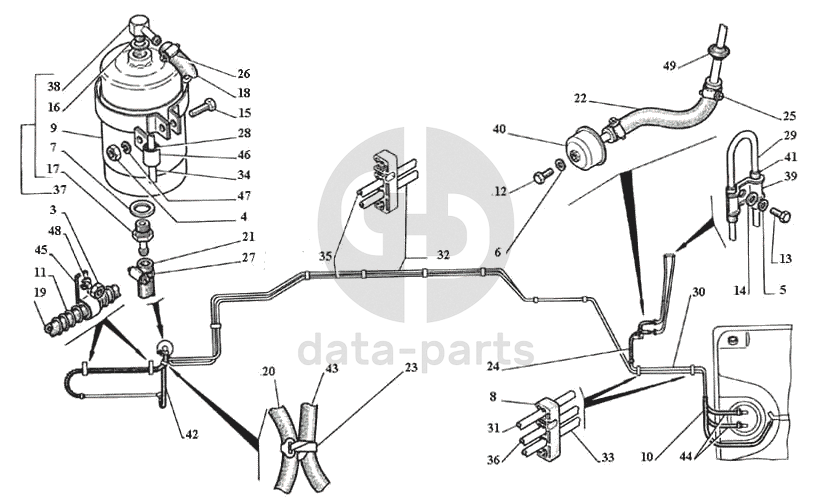 38
16
9
7
17
37
26
18
15
28
46
34
47
4
3
48
45
11
19
21
27
42
20
43
23
35
32
data-parts
49
22
25
40
12
6
29
41
39
13
14
5
30
24
8
31
36
33
10
44