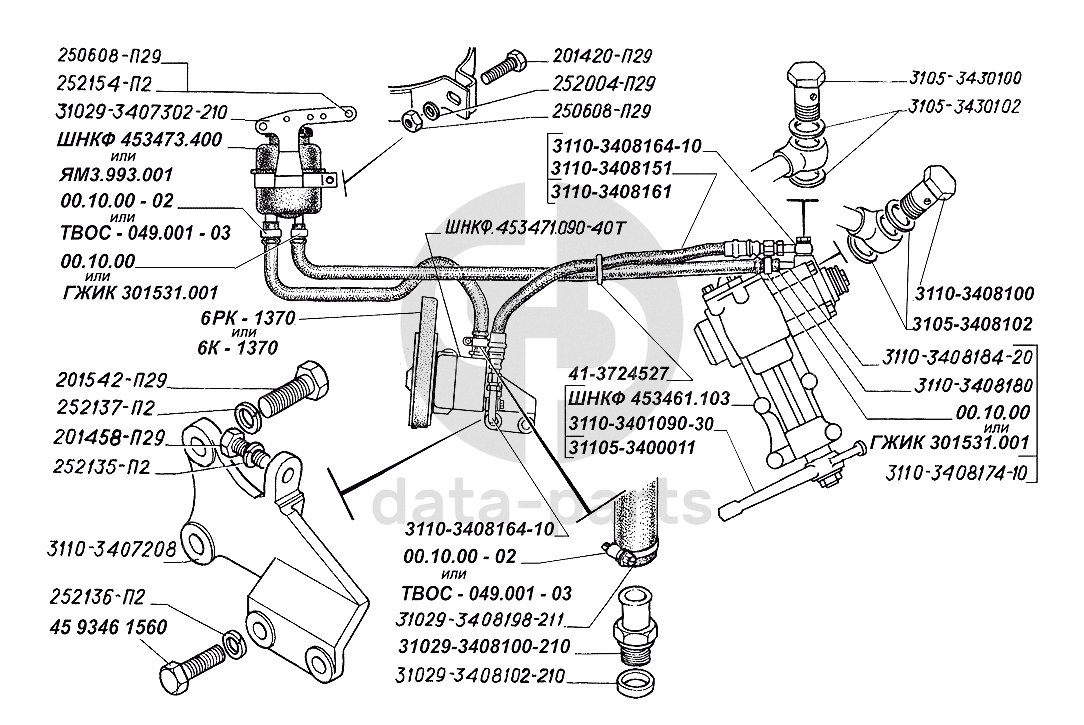 250608-П29
252154-П2
31029-3407302-210
ШНКФ 453473.400
или
ЯМЗ.993.001
00.10.00 - 02
или
ТВОС - 049.001 - 03
00.10.00
или
ГЖИК 301531.001
6РК - 1370
или
6К - 1370
201542-П29
252137-П2
201458-П29
252135-П2
3110-3407208
252136-П2
45 9346 1560
201420-П29
252004-П29
250608-П29
ШНКФ.453471.090-40Т
3110-3408164-10
3110-3408151
3110-3408161
3105-3430100
3105-3430102
3110-3408100
3105-3408102
3110-3408184-20
3110-3408180
00.10.00
или
ГЖИК 301531.001
3110-3408174-10
41-3724527
ШНКФ 453461.103
3110-3401090-30
31105-3400011
3110-3408164-10
00.10.00 - 02
или
ТВОС - 049.001 - 03
31029-3408198-211
31029-3408100-210
31029-3408102-210
data-parts