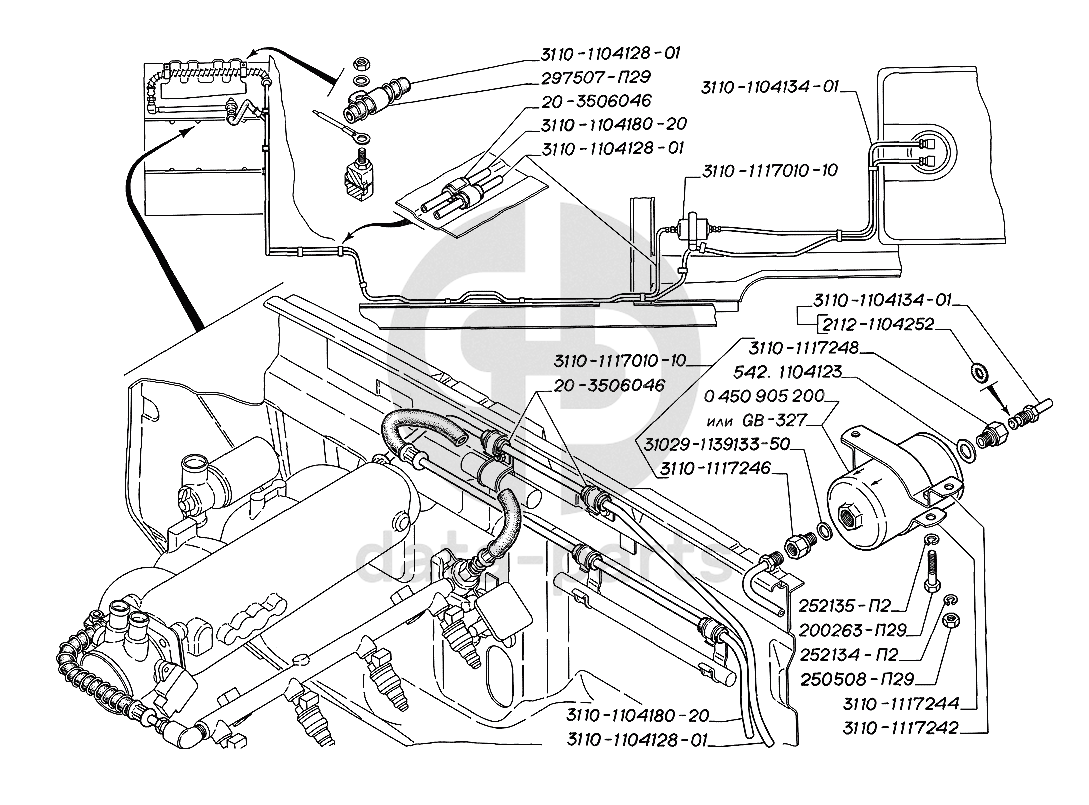 3110-1104128-01
297507-П29
20-3506046
3110-1104180-20
3110-1104128-01
3110-1104134-01
3110-1117010-10
3110-1104134-01
2112-1104252
3110-1117010-10
3110-1117248
542. 1104123
20-3506046
0 450 905 200
или GB-327
31029-1139133-50
3110-1117246
252135-П2
200263-П29
252134-П2
250508-П29
3110-1117244
3110-1117242
3110-1104180-20
3110-1104128-01
data-parts