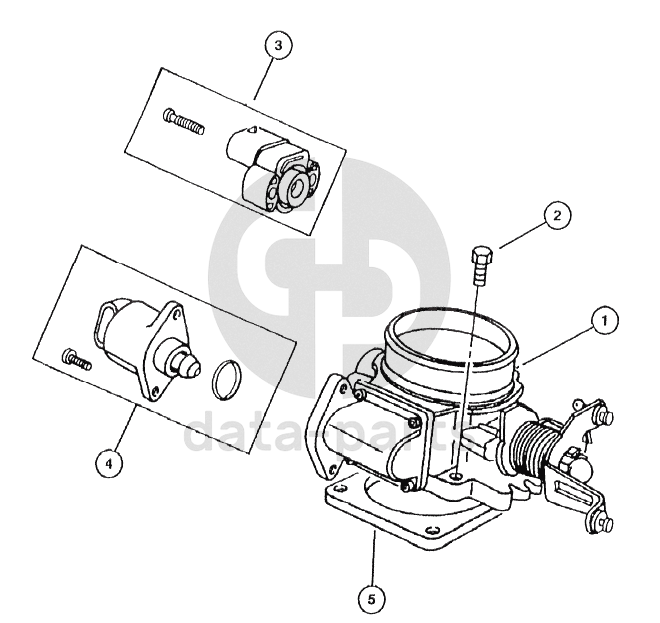 3

2

1

4

5

data-parts