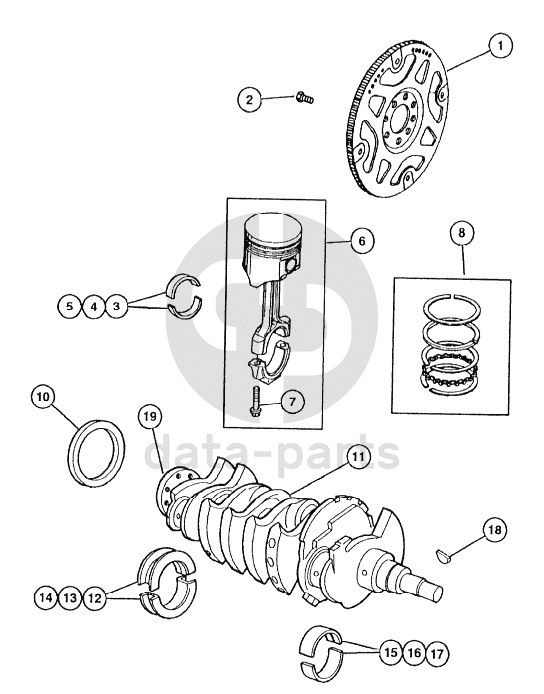 1
2
6
8
5 4 3
7
10
19
data-parts
11
18
14 13 12
15 16 17