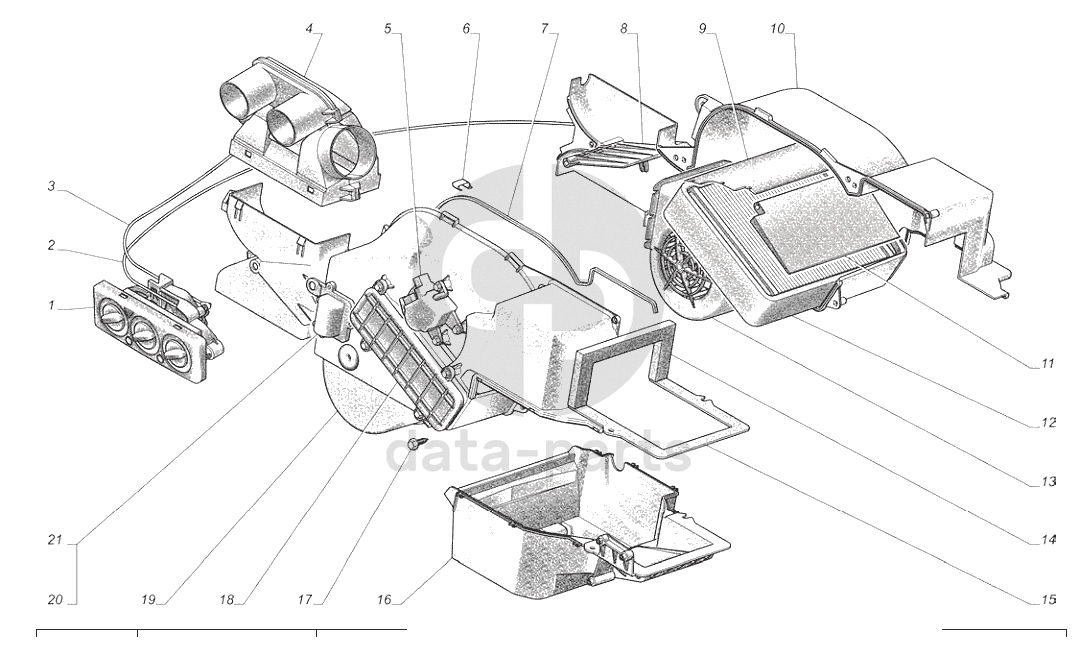 4
5
6
7
8
9
10
3
2
1
11
12
13
14
15
21
20
19
18
17
16
data-parts