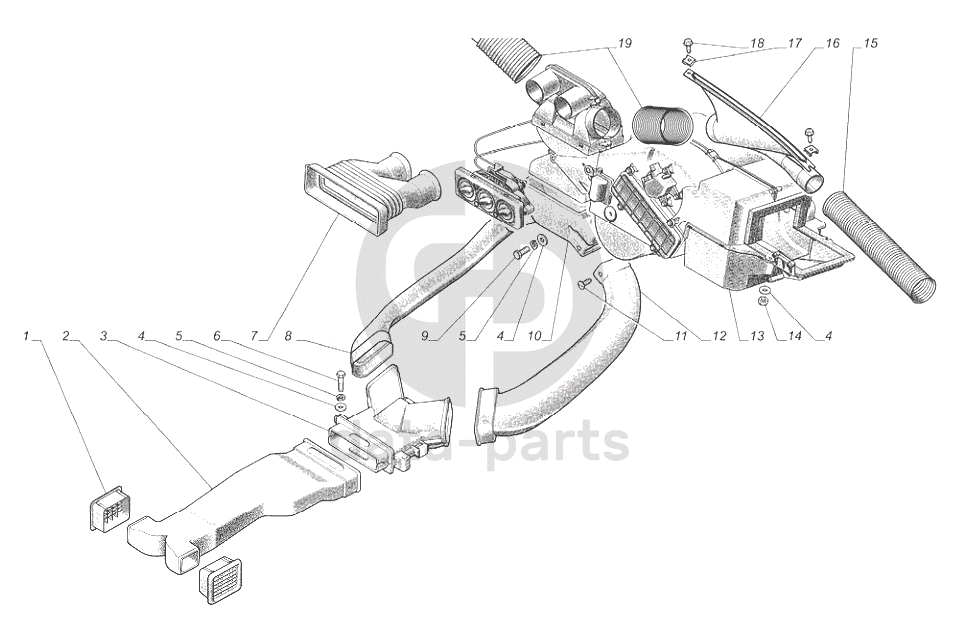 19
18
17
16
15
7
8
9
5
4
10
11
12
13
14
4
1
2
3
4
5
6
data-parts