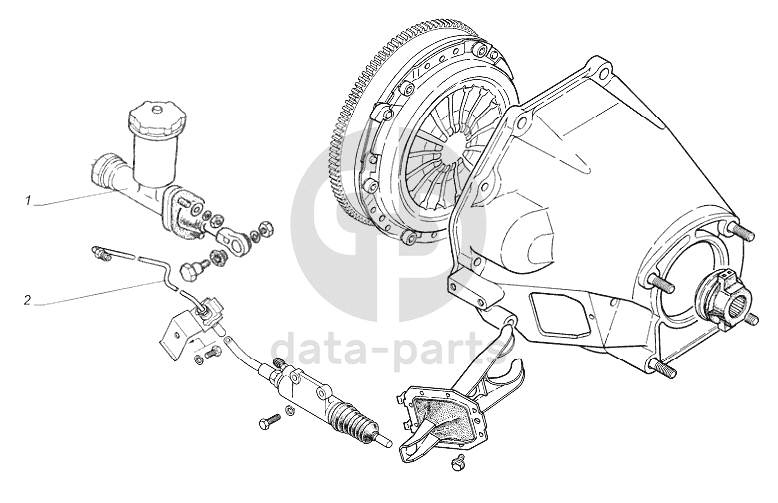 1
2
data-parts