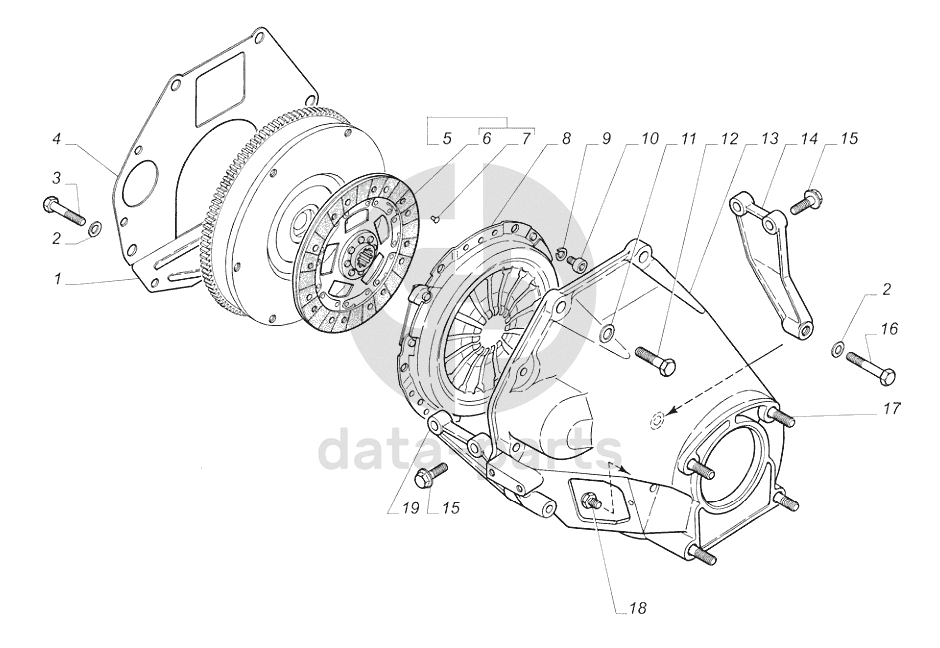 4
3
2
1
5
6
7
8
9
10
11
12
13
14
15
2
16
17
19
15
18
data parts