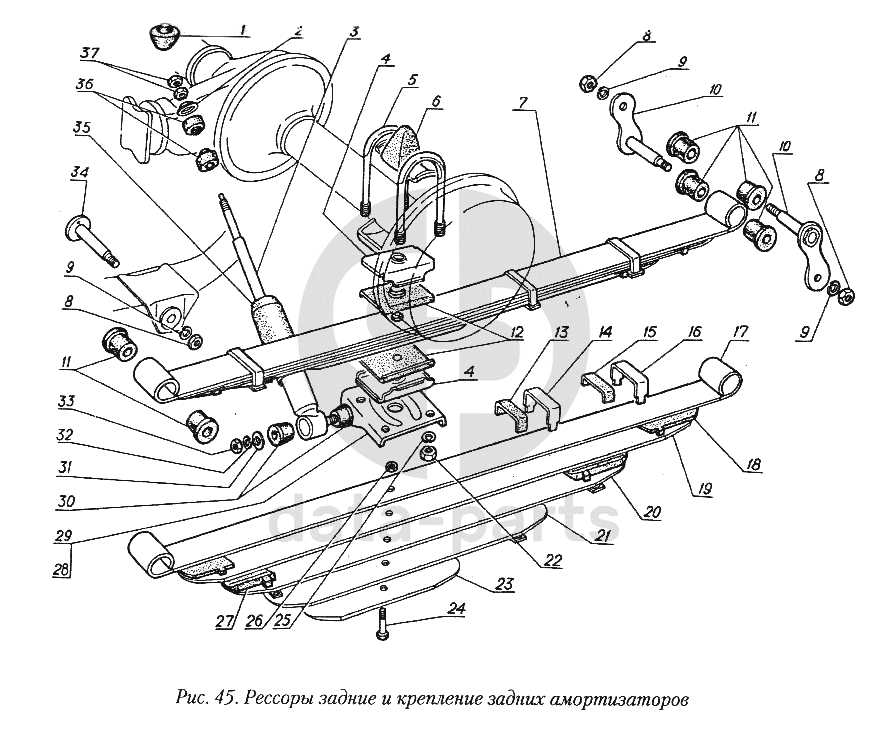 1
2
3
4
5
6
7
8
9
10
11
10
8
9
37
36
35
34
9
8
11
33
32
31
30
29
28
12
13
14
15
16
17
4
18
19
20
21
22
23
24
25
26
27

data-parts

Рис. 45. Рессоры задние и крепление задних амортизаторов