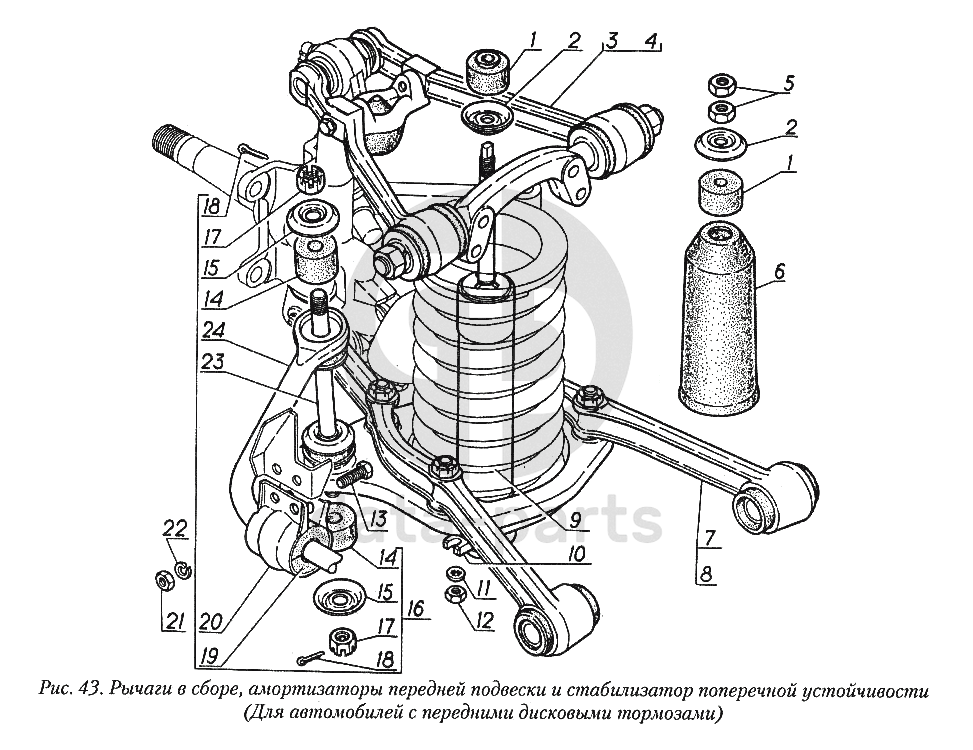 1 2 3 4 5 2 1 6 18 17 15 14 24 23 13 14 15 16 17 18 22 21 20 19 9 10 11 12 7 8

autoparts

Рис. 43. Рычаги в сборе, амортизаторы передней подвески и стабилизатор поперечной устойчивости (Для автомобилей с передними дисковыми тормозами)