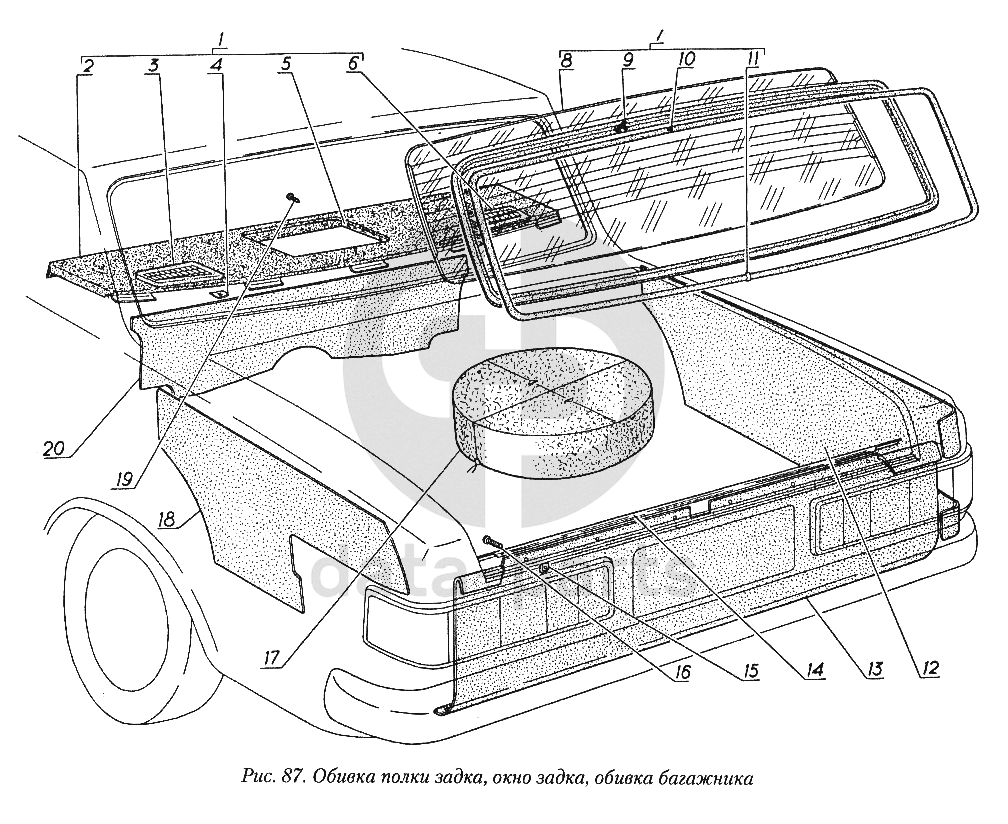 1
2
3
4
5
6
1
8
9
10
11
20
19
18
17
16
15
14
13
12

Рис. 87. Обивка полки задка, окно задка, обивка багажника