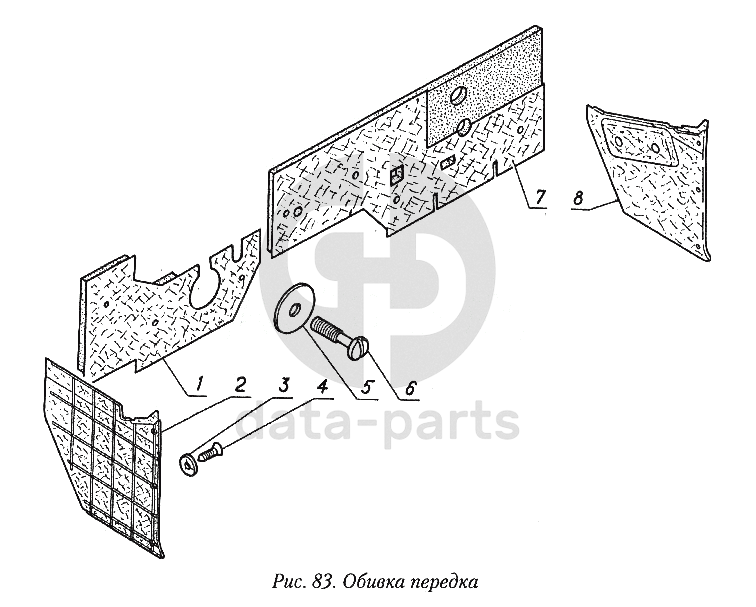 7
8
1
2
3
4
5
6
data-parts
Рис. 83. Обивка передка