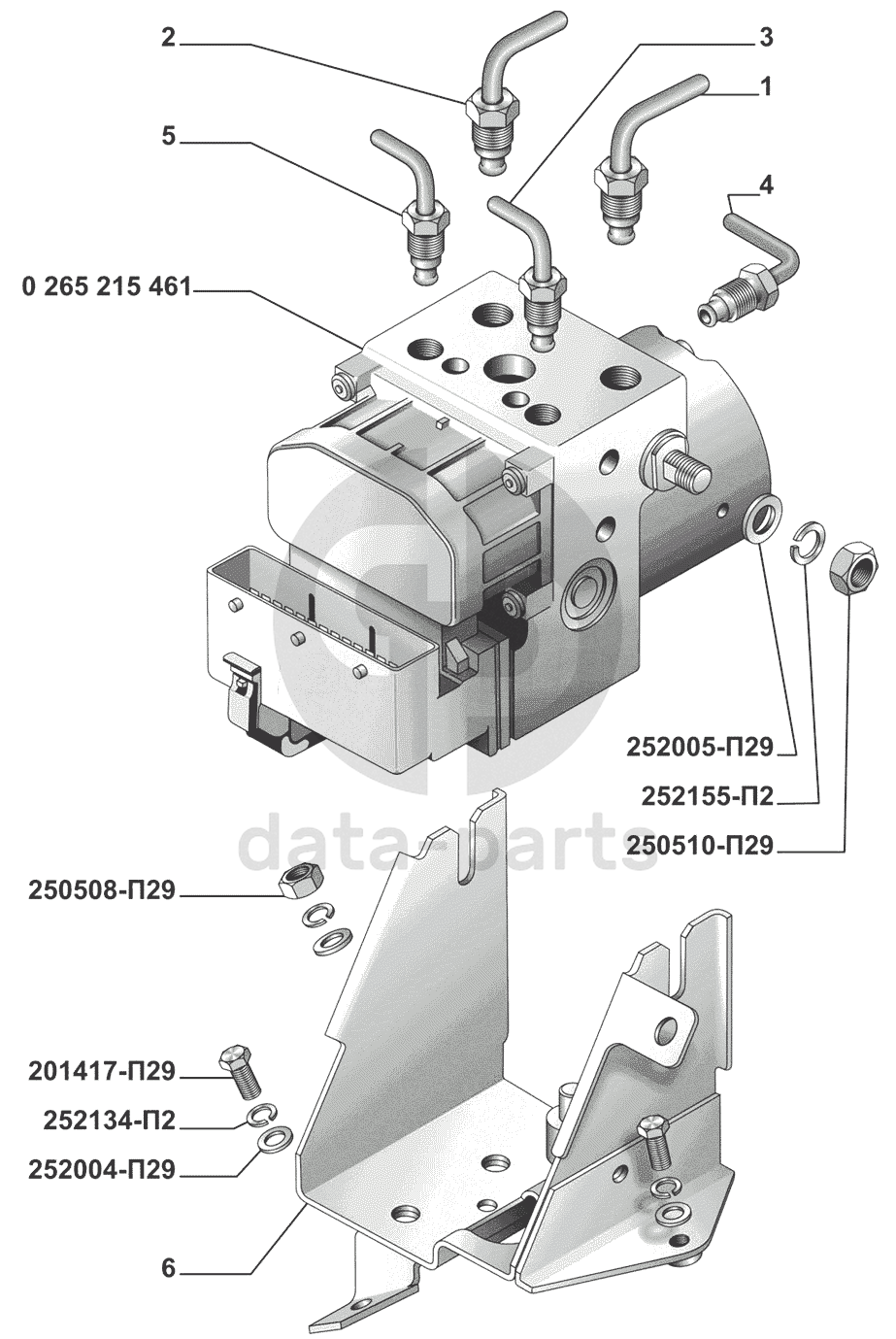 2
3
1
5
4
0 265 215 461
252005-П29
252155-П2
250510-П29
data-parts
250508-П29
201417-П29
252134-П2
252004-П29
6