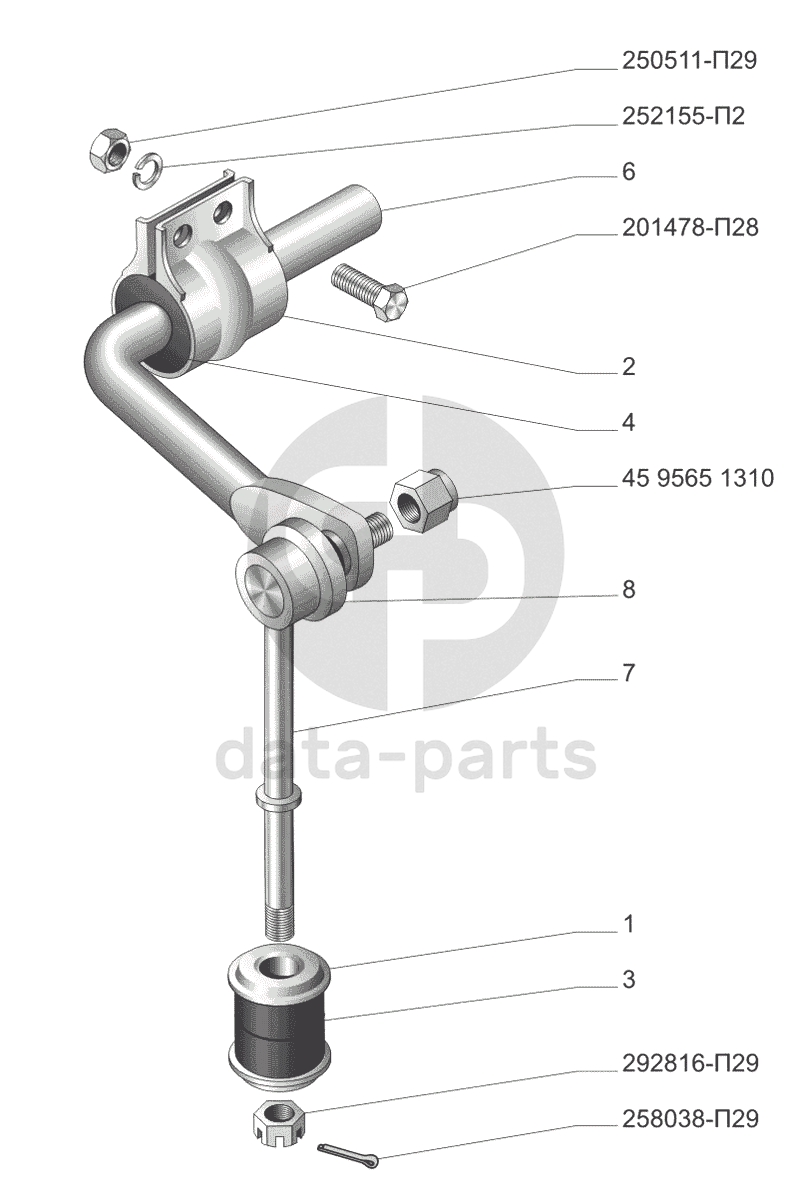 250511-П29
252155-П2
6
201478-П28
2
4
45 9565 1310
8
7
data-parts
1
3
292816-П29
258038-П29