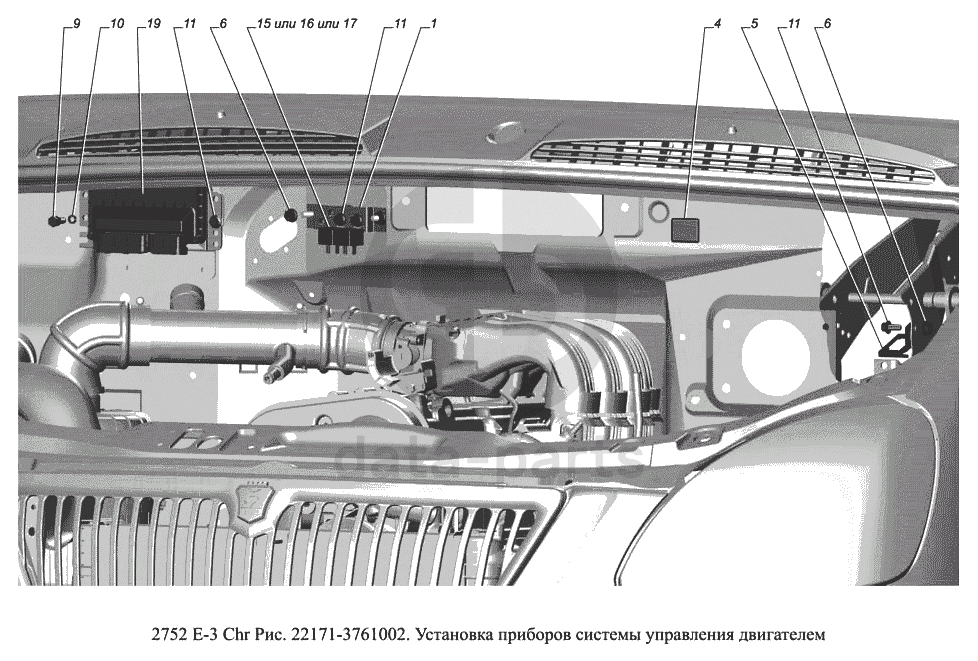 9 10 19 11 6 15 или 16 или 17 11 1 4 5 11 6

data-parts

2752 E-3 Chr Рис. 22171-3761002. Установка приборов системы управления двигателем