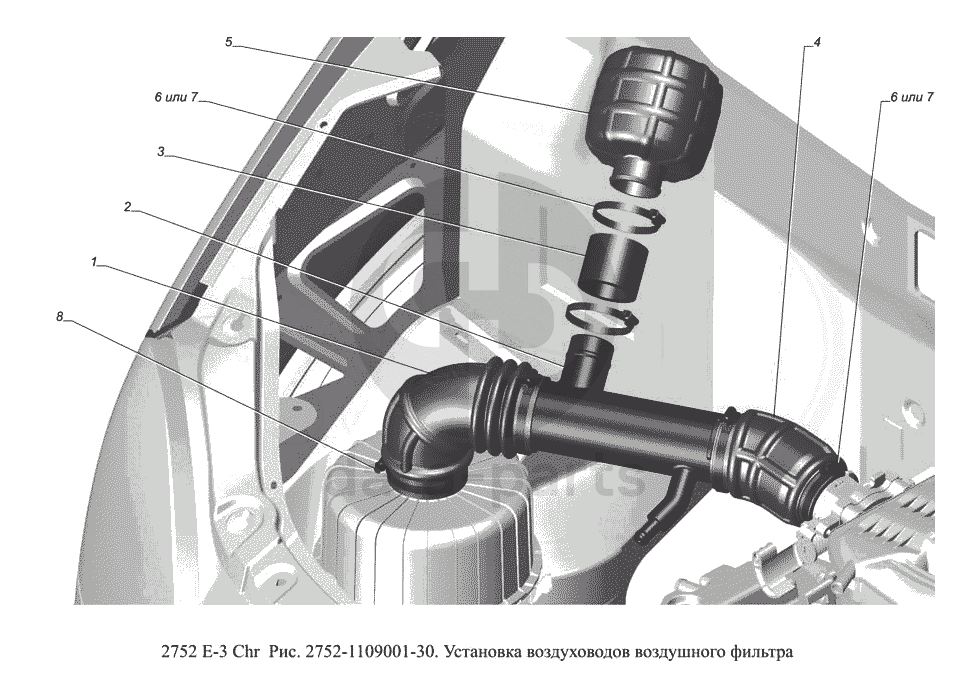 5
6 или 7
3
2
1
8
4
6 или 7

2752 E-3 Chr Рис. 2752-1109001-30. Установка воздуховодов воздушного фильтра