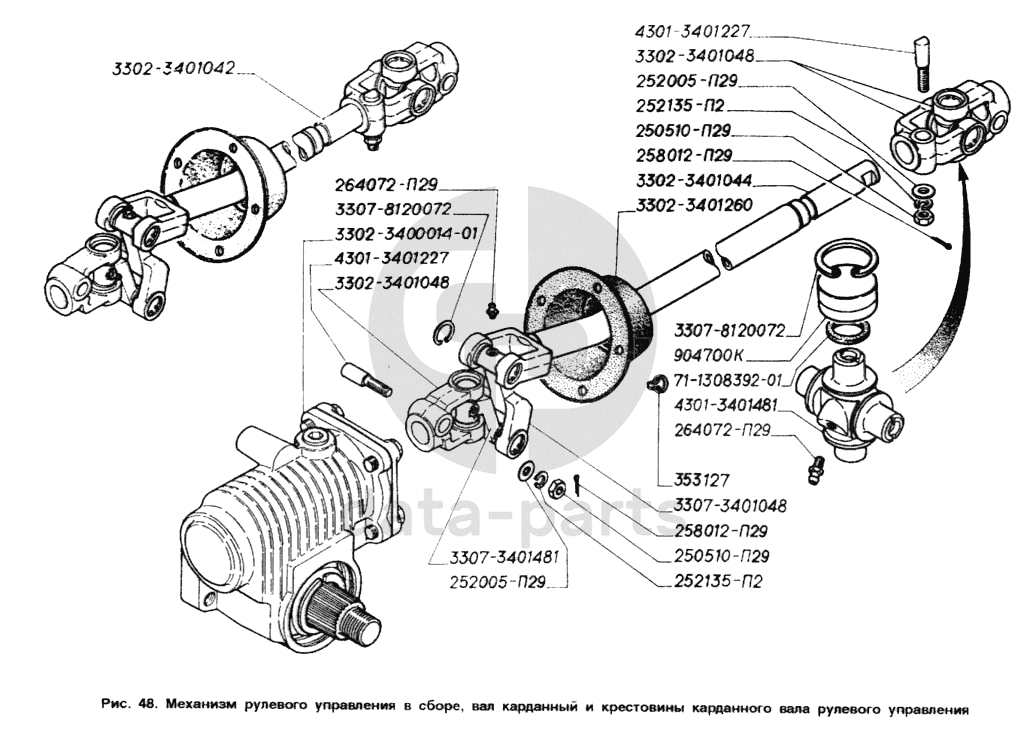 3302-3401042

4301-3401227
3302-3401048
252005-П29
252135-П2
250510-П29
258012-П29
3302-3401044
3302-3401260

264072-П29
3307-8120072
3302-3400014-01
4301-3401227
3302-3401048

3307-8120072
904700К
71-1308392-01
4301-3401481
264072-П29

353127
3307-3401048
258012-П29
250510-П29
252135-П2

3307-3401481
252005-П29

data-parts

Рис. 48. Механизм рулевого управления в сборе, вал карданный и крестовины карданного вала рулевого управления