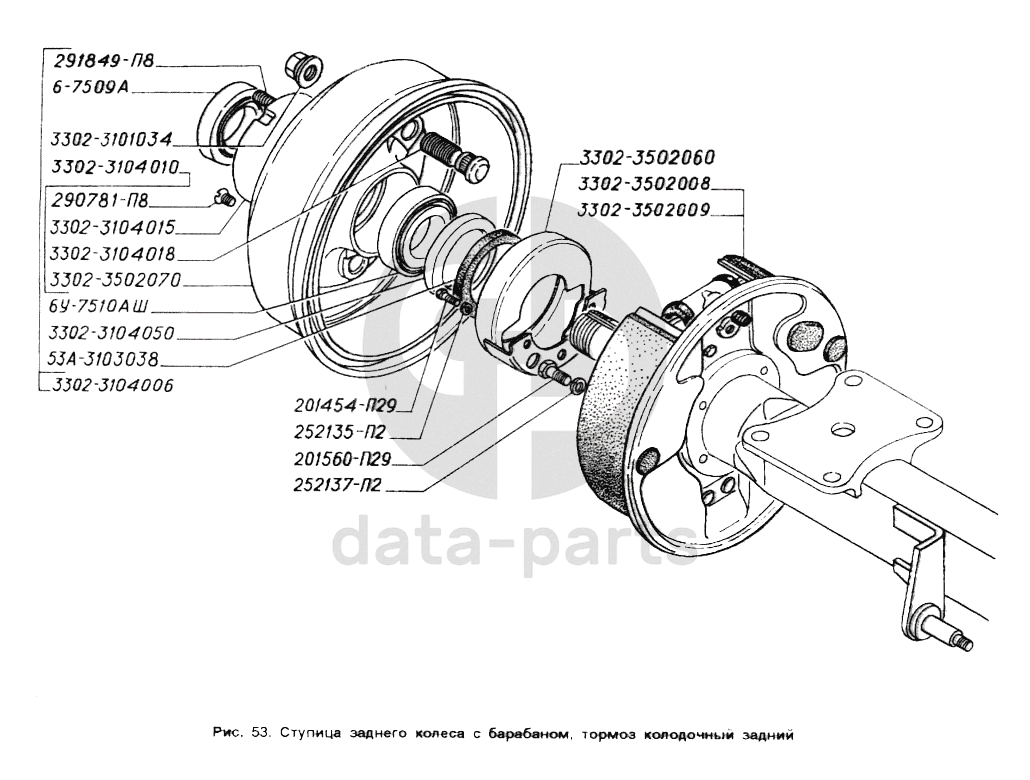 291849-П8
6-7509А
3302-3101034
3302-3104010
290781-П8
3302-3104015
3302-3104018
3302-3502070
6У-7510АШ
3302-3104050
53А-3103038
3302-3104006
3302-3502060
3302-3502008
3302-3502009
201454-П29
252135-П2
201560-П29
252137-П2

data-parts

Рис. 53. Ступица заднего колеса с барабаном, тормоз колодочный задний