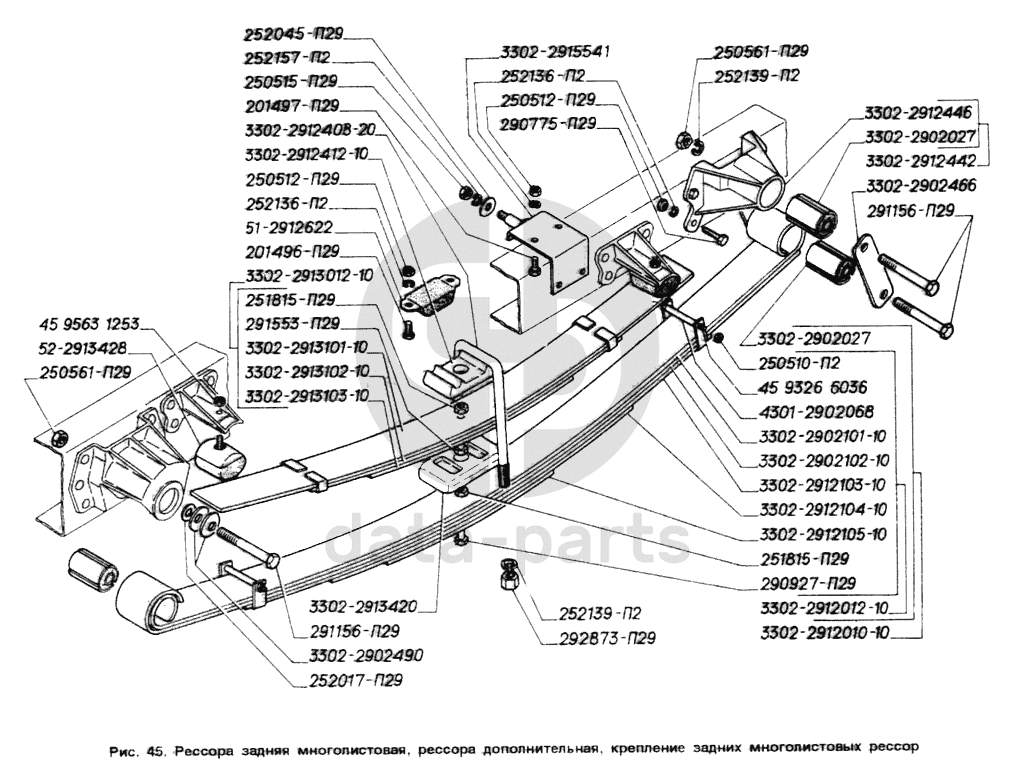 252045-П29
252157-П2
250515-П29
201497-П29
3302-2912408-20
3302-2912412-10
250512-П29
252136-П2
51-2912622
201496-П29
3302-2913012-10
251815-П29
291553-П29
3302-2913101-10
3302-2913102-10
3302-2913103-10
45 9563 1253
52-2913428
250561-П29
3302-2915541
252136-П2
250512-П29
290775-П29
250561-П29
252139-П2
3302-2912446
3302-2902027
3302-2912442
3302-2902466
291156-П29
3302-2902027
250510-П2
45 9326 6036
4301-2902068
3302-2902101-10
3302-2902102-10
3302-2912103-10
3302-2912104-10
3302-2912105-10
251815-П29
290927-П29
3302-2912012-10
3302-2912010-10
3302-2913420
291156-П29
3302-2902490
252017-П29
252139-П2
292873-П29
data-parts

Рис. 45. Рессора задняя многолистовая, рессора дополнительная, крепление задних многолистовых рессор