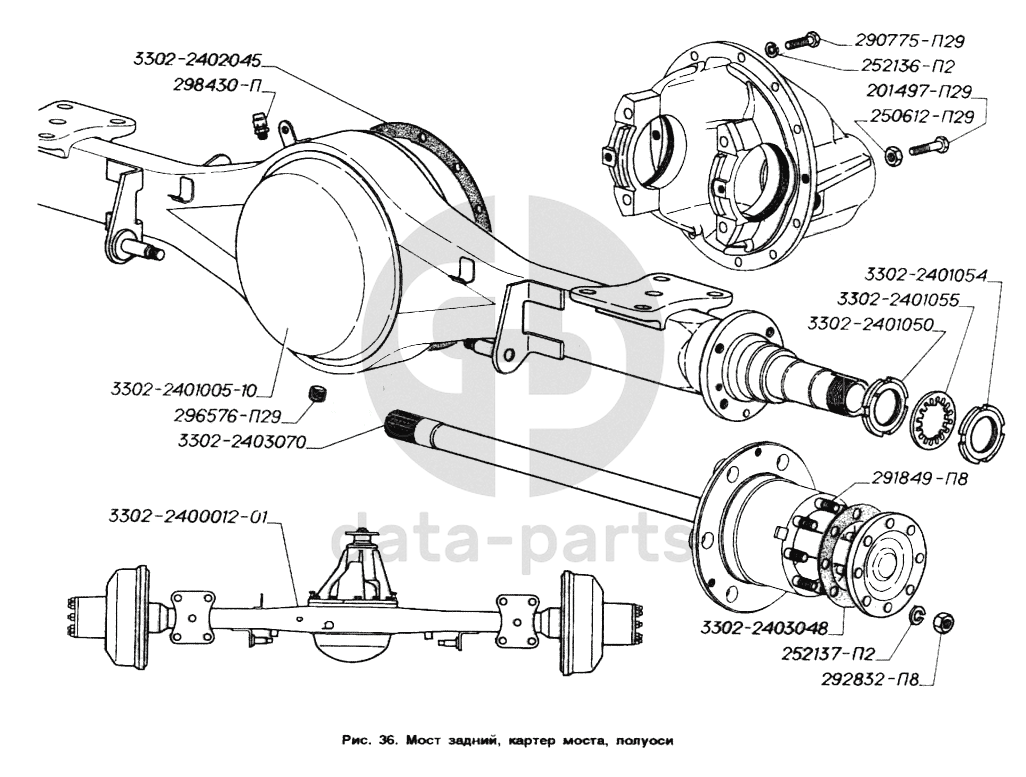 3302-2402045
298430-П
290775-П29
252136-П2
201497-П29
250612-П29
3302-2401054
3302-2401055
3302-2401050
3302-2401005-10
296576-П29
3302-2403070
291849-П8
3302-2400012-01
data-parts
3302-2403048
252137-П2
292832-П8

Рис. 36. Мост задний, картер моста, полуоси