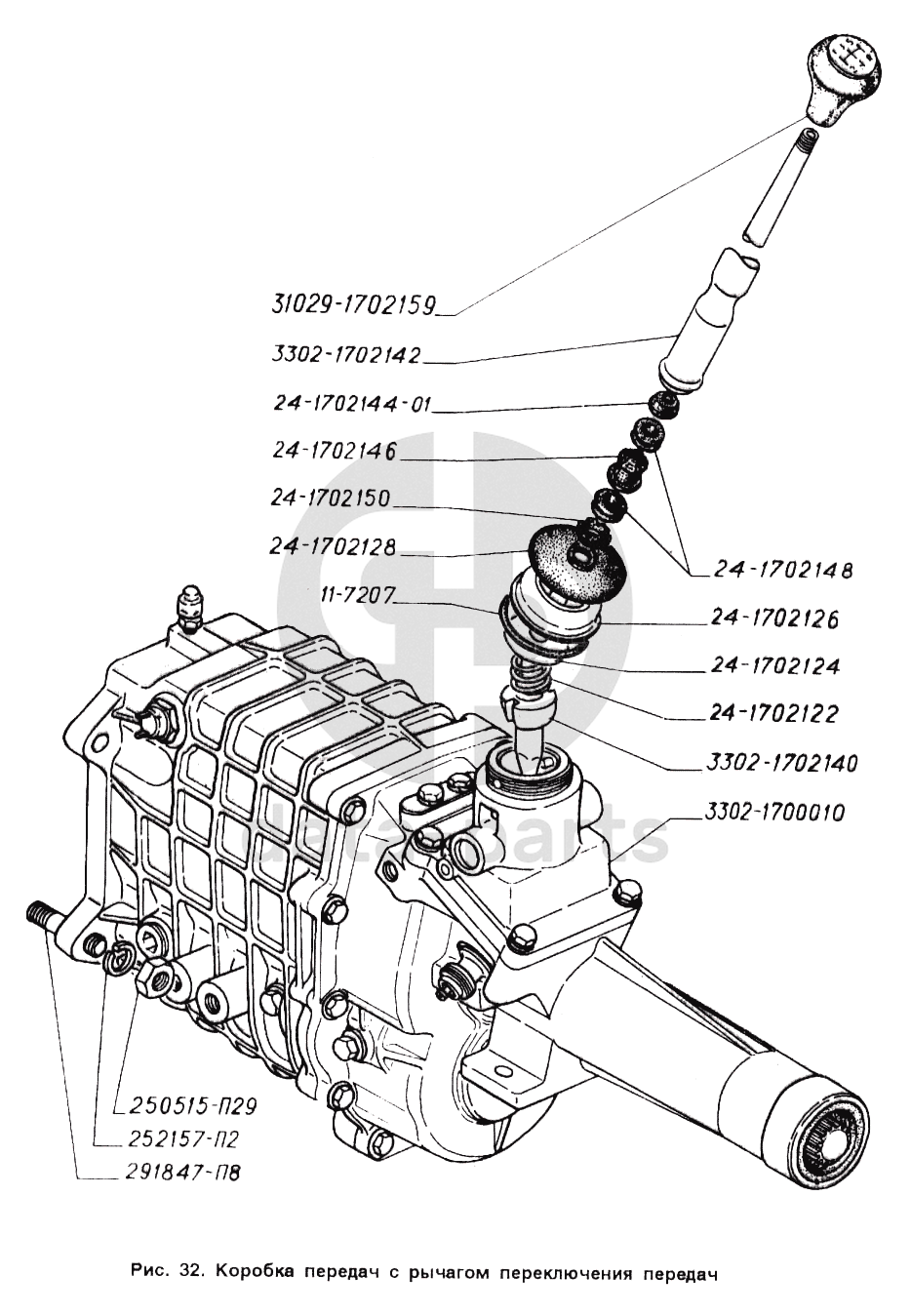 31029-1702159
3302-1702142
24-1702144-01
24-1702146
24-1702150
24-1702128
11-7207
24-1702148
24-1702126
24-1702124
24-1702122
3302-1702140
3302-1700010
250515-П29
252157-П2
291847-П8

detalparts

Рис. 32. Коробка передач с рычагом переключения передач