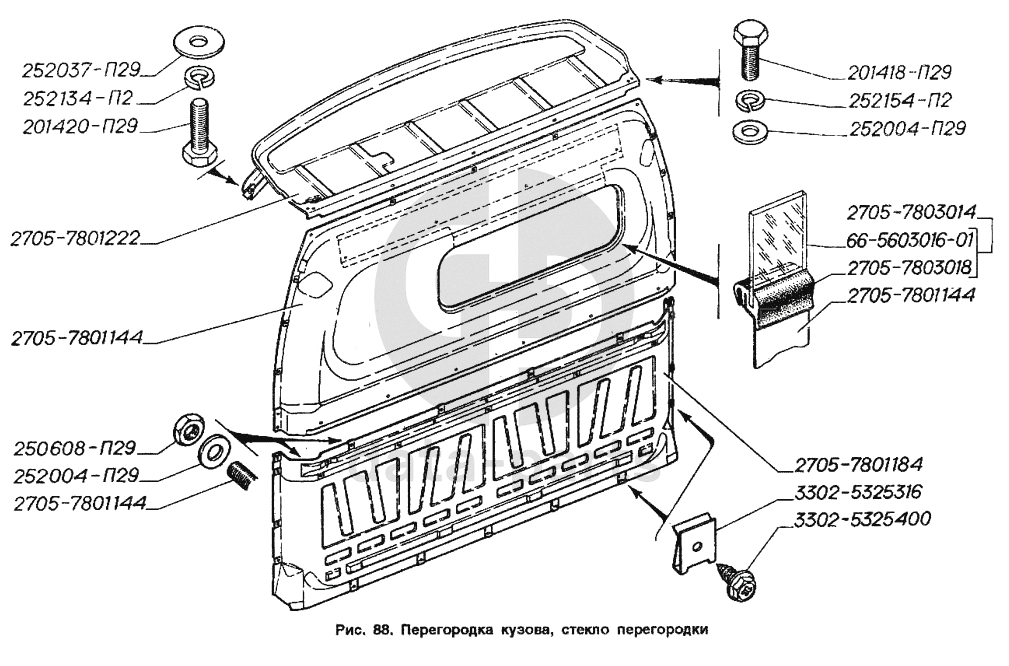 252037-П29
252134-П2
201420-П29
2705-7801222
2705-7801144
250608-П29
252004-П29
2705-7801144
201418-П29
252154-П2
252004-П29
2705-7803014
66-5603016-01
2705-7803018
2705-7801144
2705-7801184
3302-5325316
3302-5325400

Рис. 88. Перегородка кузова, стекло перегородки