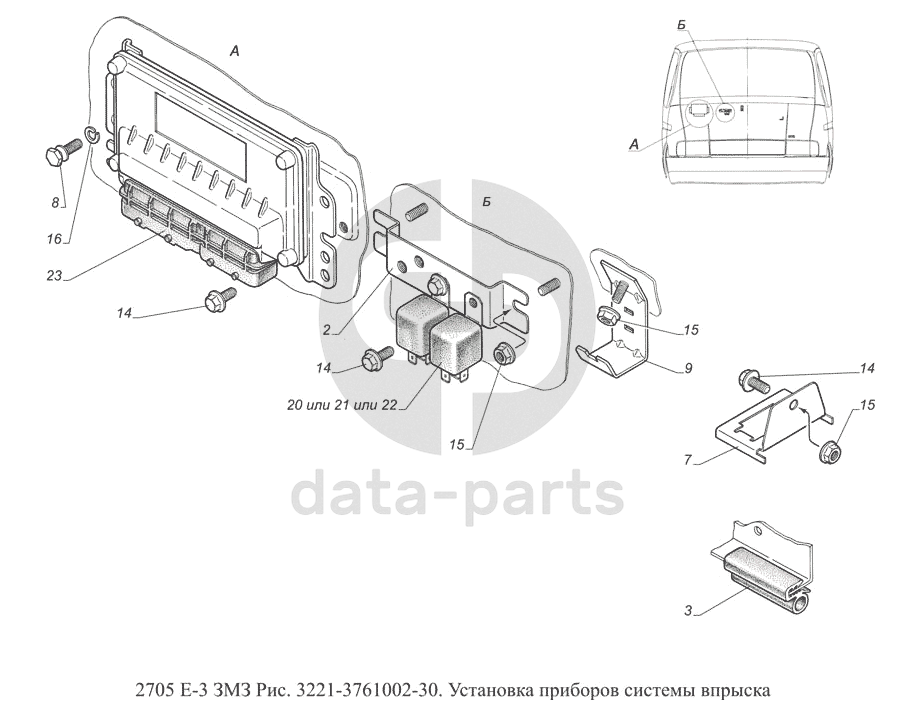 А

Б

А

8

16

23

14

Б

2

14

20 или 21 или 22

15

15

9

14

15

7

3

data-parts

2705 Е-3 ЗМЗ Рис. 3221-3761002-30. Установка приборов системы впрыска