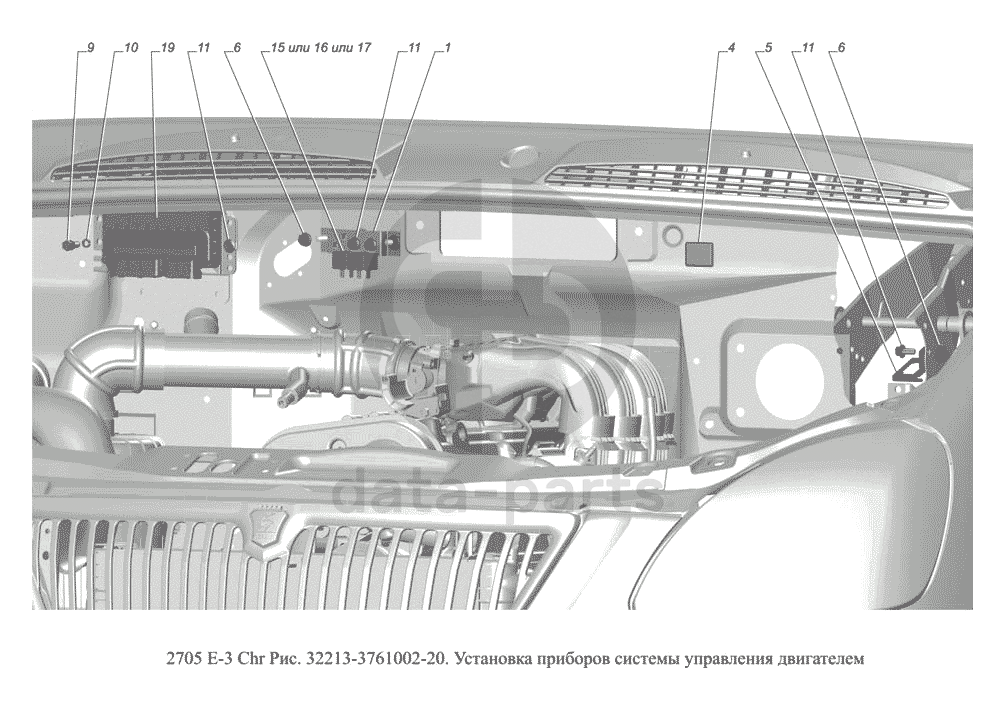 9 10 19 11 6 15 или 16 или 17 11 1

4 5 11 6

data-parts

2705 E-3 Chr Рис. 32213-3761002-20. Установка приборов системы управления двигателем