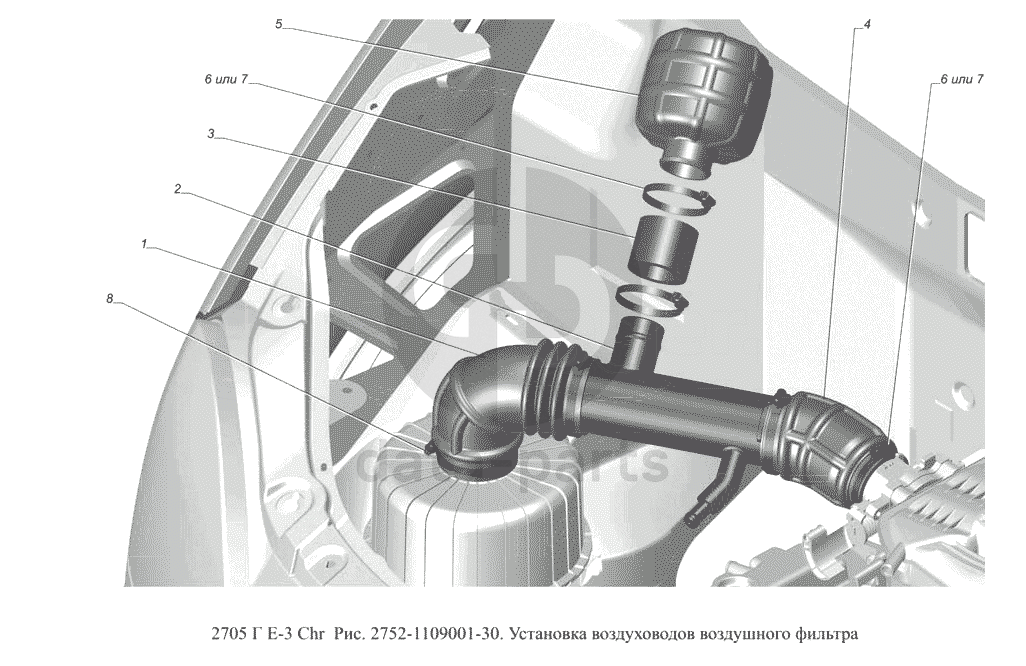 5

4

6 или 7

6 или 7

3

2

1

8

gaz-parts

2705 Г Е-3 Chr Рис. 2752-1109001-30. Установка воздуховодов воздушного фильтра