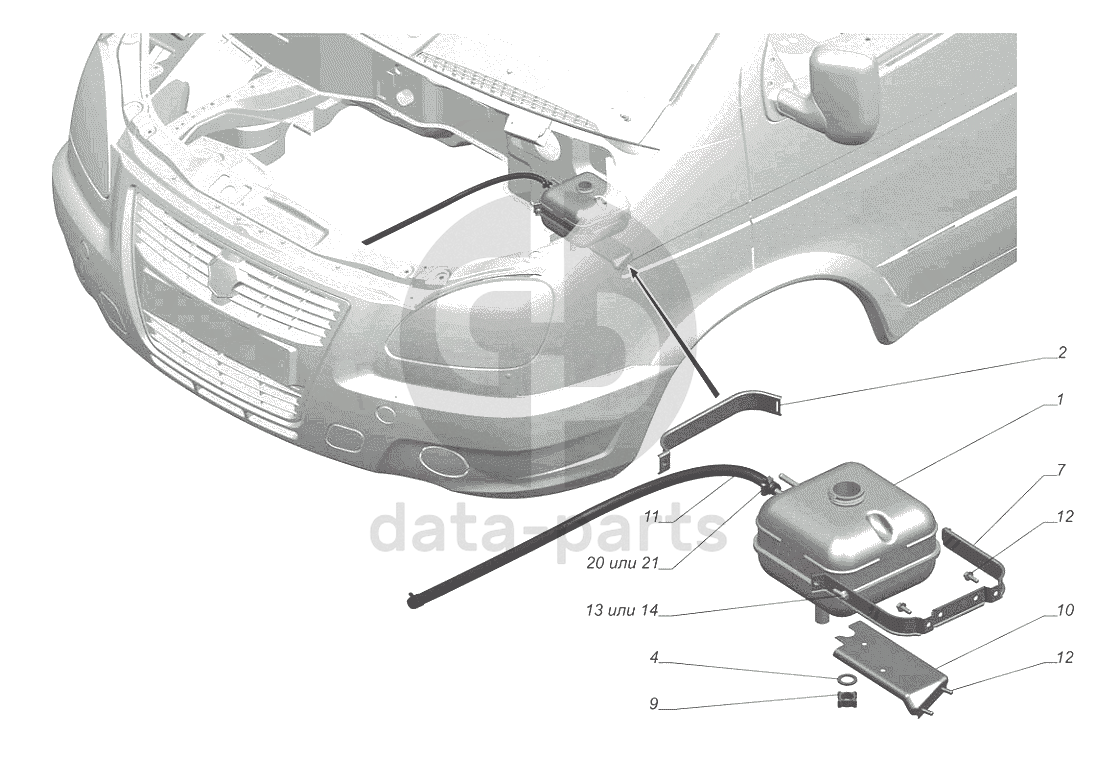 2
1
7
12
11
20 или 21
13 или 14
10
4
12
9
data-parts