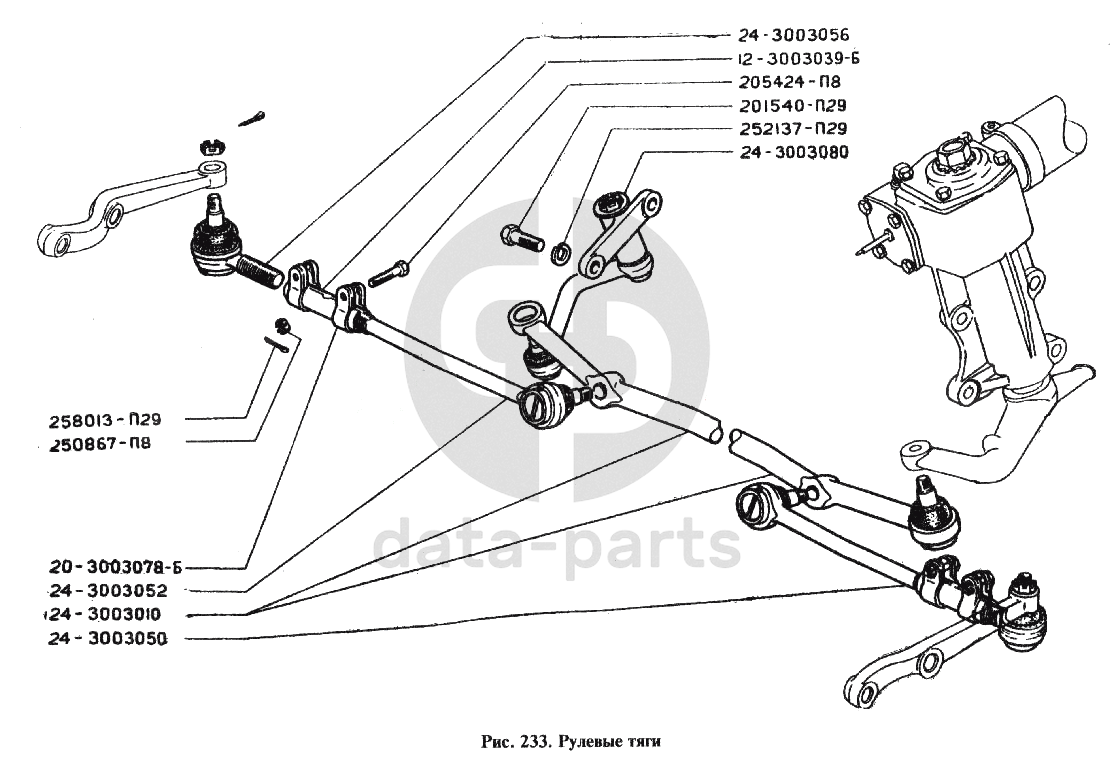 24-3003056
12-3003039-Б
205424-П8
201540-П29
252137-П29
24-3003080

258013-П29
250867-П8

20-3003078-Б
24-3003052
24-3003010
24-3003050

data-parts

Рис. 233. Рулевые тяги