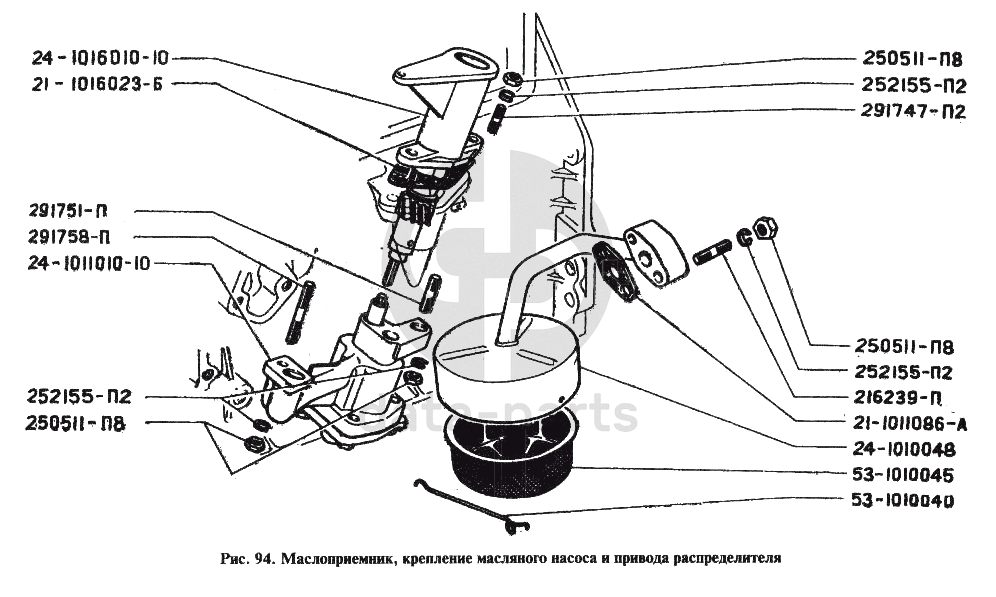 24-1016010-10
21-1016023-Б
291751-П
291758-П
24-1011010-10
252155-П2
250511-П8
250511-П8
252155-П2
291747-П2
250511-П8
252155-П2
216239-П
21-1011086-А
24-1010048
53-1010045
53-1010040

auto-parts

Рис. 94. Маслоприемник, крепление масляного насоса и привода распределителя