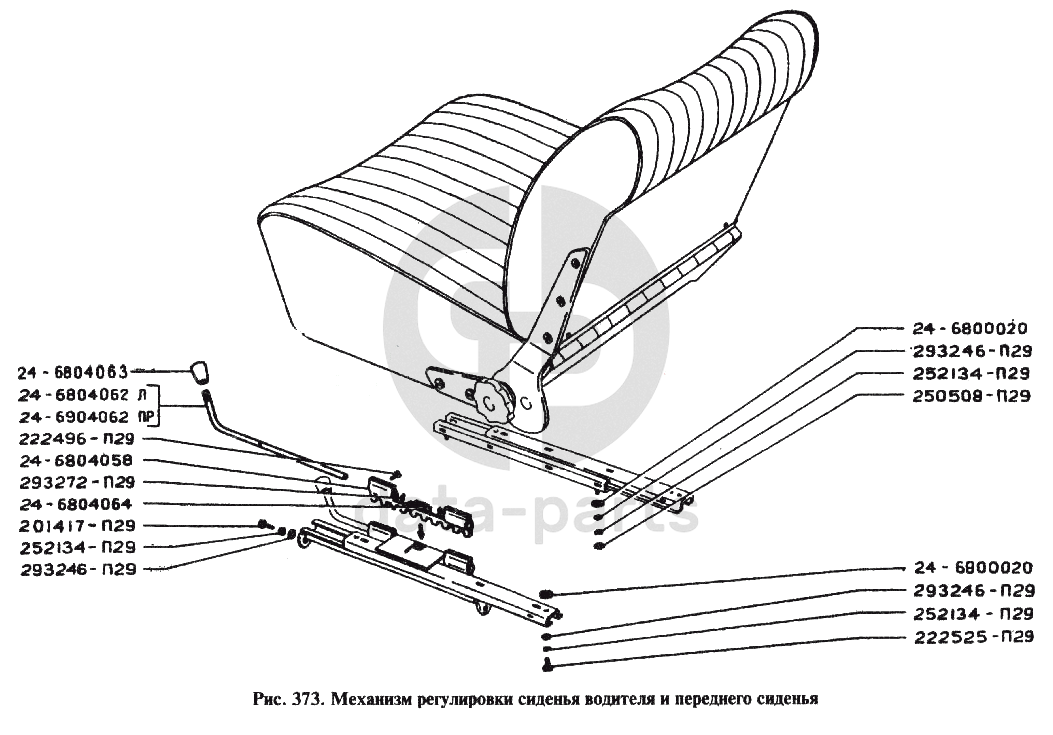 24-6804063
24-6804062 Л
24-6904062 ПР
222496-П29
24-6804058
293272-П29
24-6804064
201417-П29
252134-П29
293246-П29

24-6800020
293246-П29
252134-П29
250508-П29

24-6800020
293246-П29
252134-П29
222525-П29

data-parts

Рис. 373. Механизм регулировки сиденья водителя и переднего сиденья