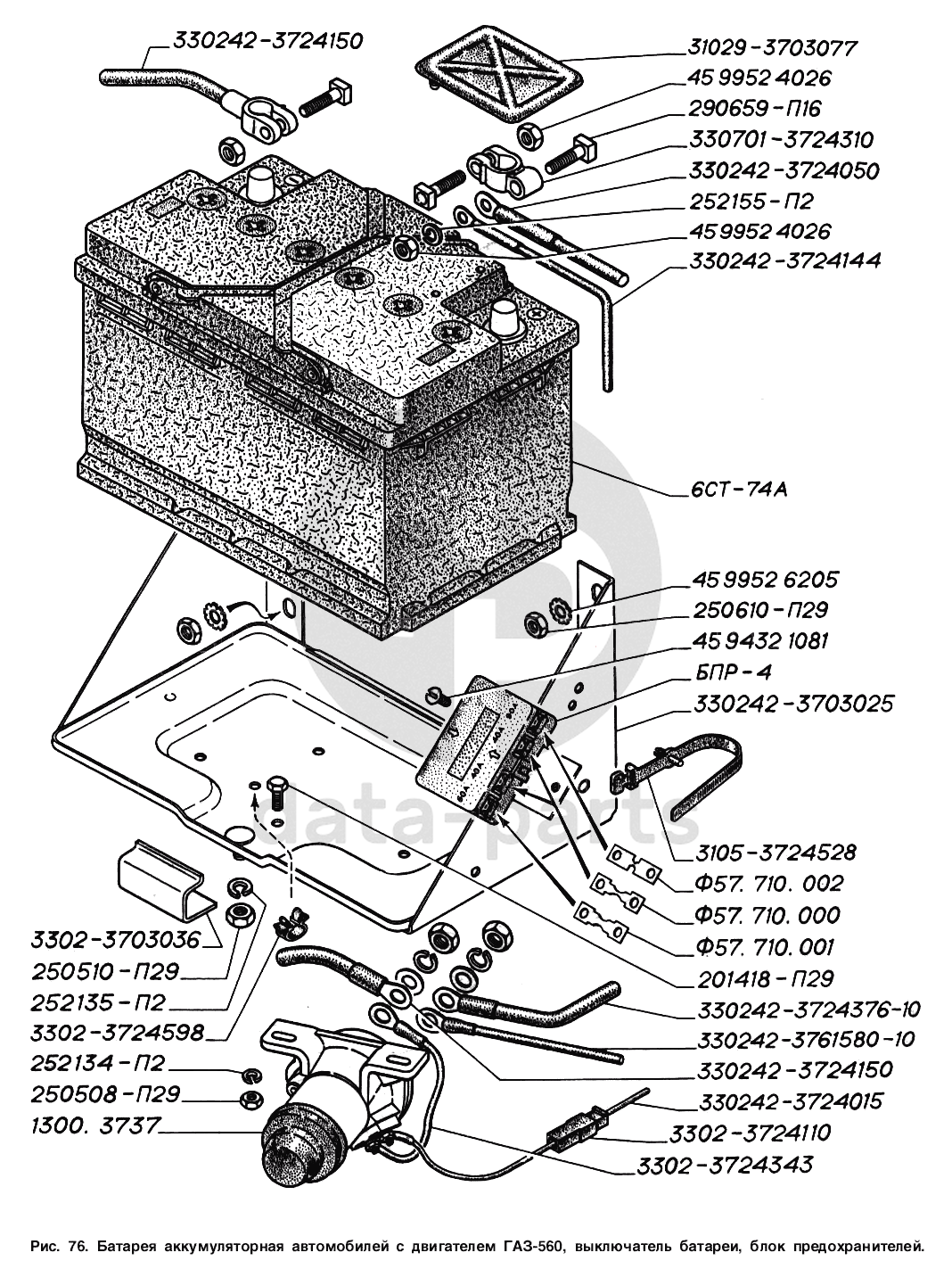 330242-3724150
31029-3703077
45 9952 4026
290659-П16
330701-3724310
330242-3724050
252155-П2
45 9952 4026
330242-3724144
6СТ-74А
45 9952 6205
250610-П29
45 9432 1081
БПР-4
330242-3703025
3105-3724528
Ф57. 710. 002
Ф57. 710. 000
Ф57. 710. 001
201418-П29
330242-3724376-10
330242-3761580-10
330242-3724150
330242-3724015
3302-3724110
3302-3724343
3302-3703036
250510-П29
252135-П2
3302-3724598
252134-П2
250508-П29
1300. 3737
data-parts

Рис. 76. Батарея аккумуляторная автомобилей с двигателем ГАЗ-560, выключатель батареи, блок предохранителей.