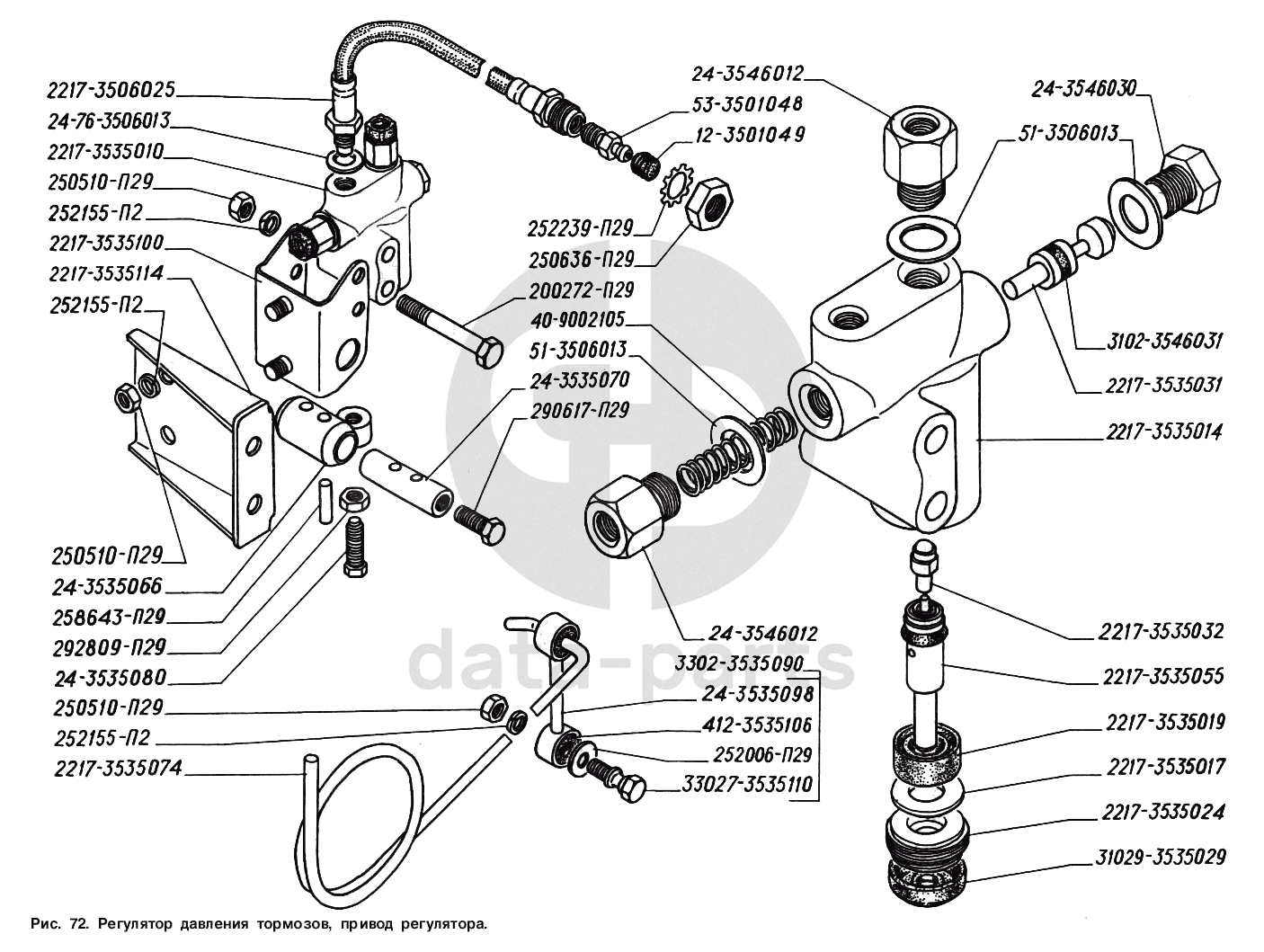 2217-3506025
24-76-3506013
2217-3535010
250510-П29
252155-П2
2217-3535100
2217-3535114
252155-П2
250510-П29
24-3535066
258643-П29
292809-П29
24-3535080
250510-П29
252155-П2
2217-3535074

53-3501048
12-3501049
252239-П29
250636-П29
200272-П29
40-9002105
51-3506013
24-3535070
290617-П29
24-3546012
3302-3535090
24-3535098
412-3535106
252006-П29
33027-3535110

24-3546012
24-3546030
51-3506013
3102-3546031
2217-3535031
2217-3535014
2217-3535032
2217-3535055
2217-3535019
2217-3535017
2217-3535024
31029-3535029

data-parts

Рис. 72. Регулятор давления тормозов, привод регулятора.