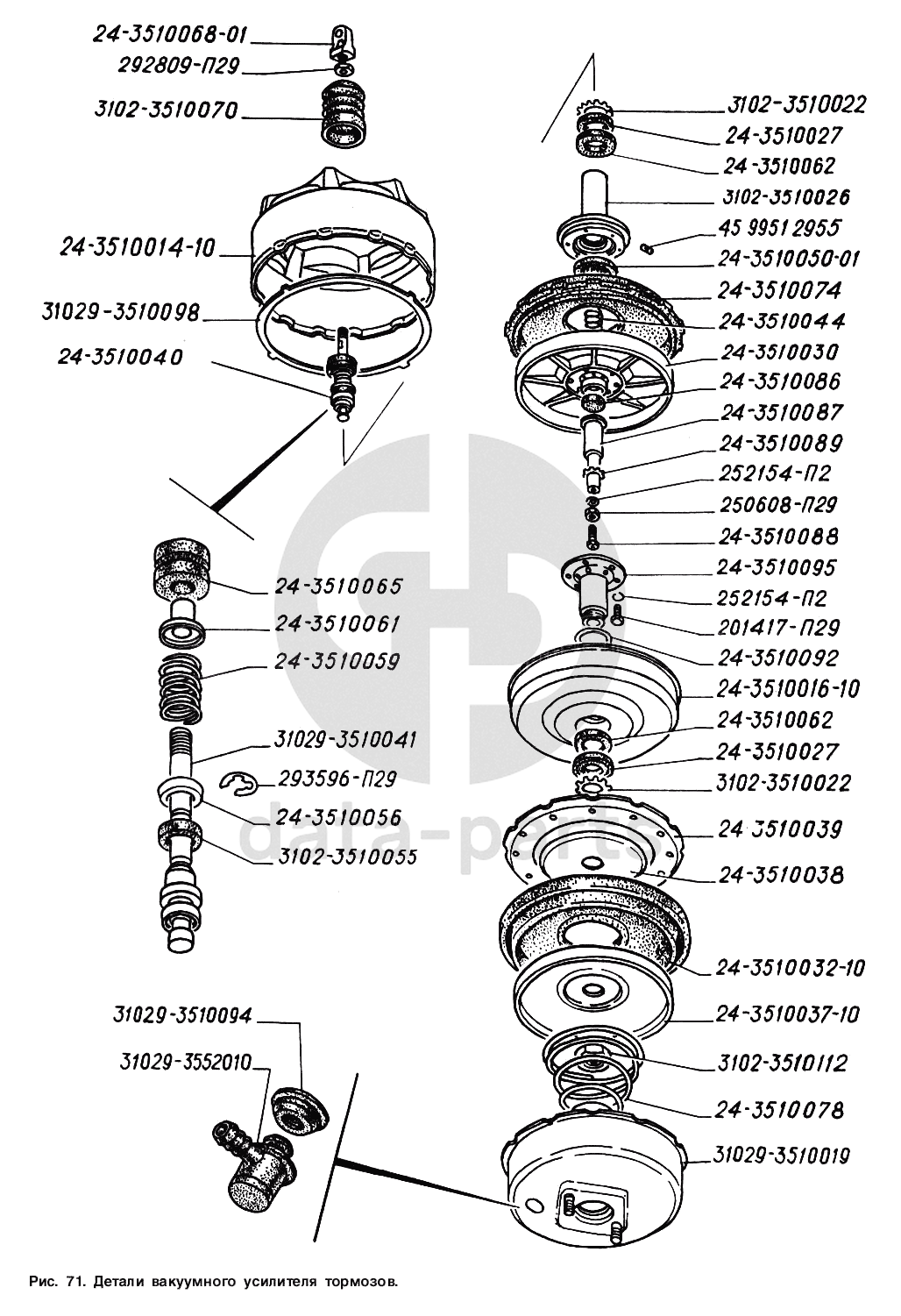 24-3510068-01
292809-П29
3102-3510070
24-3510014-10
31029-3510098
24-3510040
24-3510065
24-3510061
24-3510059
31029-3510041
293596-П29
24-3510056
3102-3510055
31029-3510094
31029-3552010

3102-3510022
24-3510027
24-3510062
3102-3510026
45 9951 2955
24-3510050-01
24-3510074
24-3510044
24-3510030
24-3510086
24-3510087
24-3510089
252154-П2
250608-П29
24-3510088
24-3510095
252154-П2
201417-П29
24-3510092
24-3510016-10
24-3510062
24-3510027
3102-3510022
24 3510039
24-3510038
24-3510032-10
24-3510037-10
3102-3510112
24-3510078
31029-3510019

data-parts

Рис. 71. Детали вакуумного усилителя тормозов.