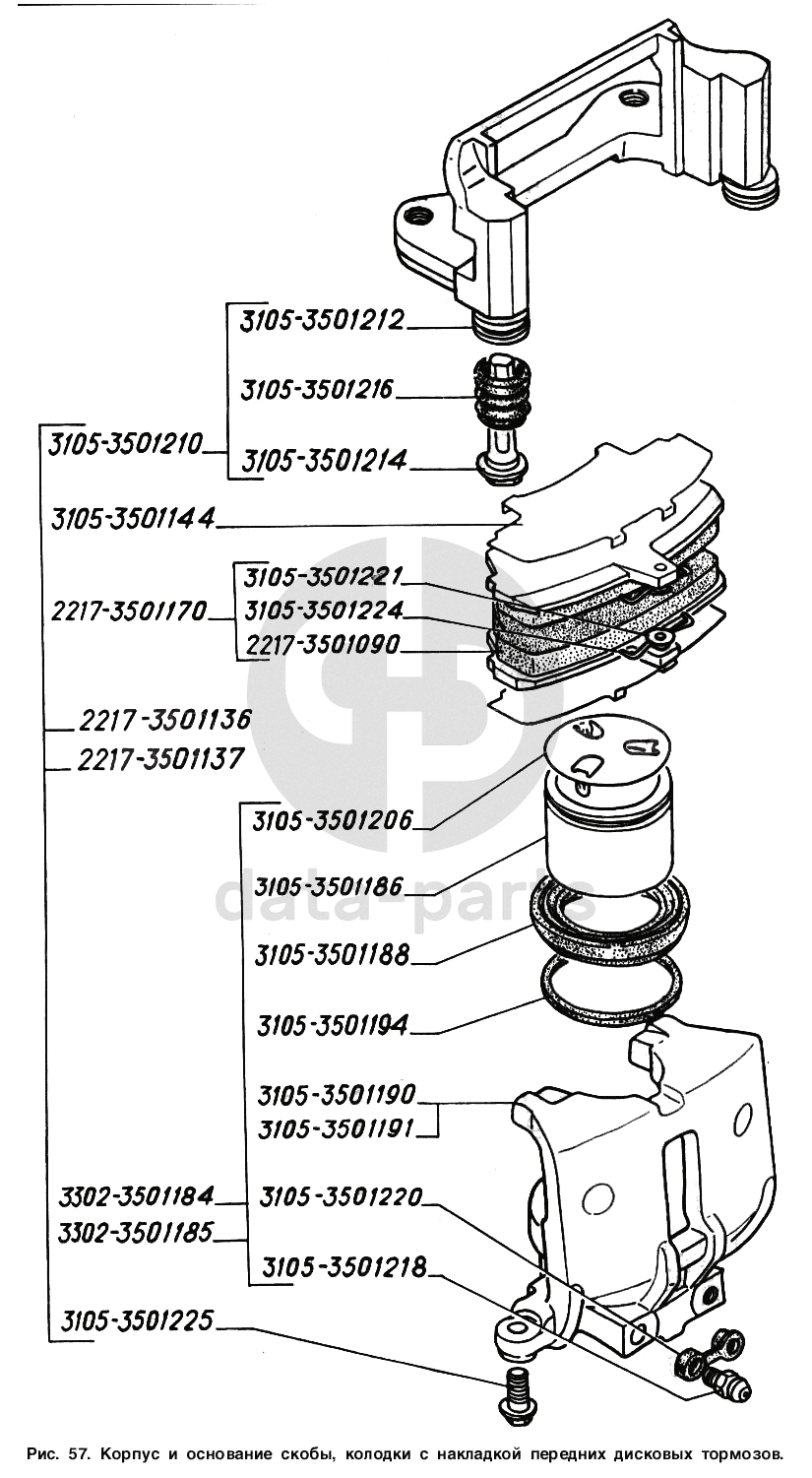 3105-3501212
3105-3501216
3105-3501210
3105-3501214
3105-3501144
3105-3501221
2217-3501170
3105-3501224
2217-3501090
2217-3501136
2217-3501137
3105-3501206
3105-3501186
data-parts
3105-3501188
3105-3501194
3105-3501190
3105-3501191
3302-3501184
3105-3501220
3302-3501185
3105-3501218
3105-3501225

Рис. 57. Корпус и основание скобы, колодки с накладкой передних дисковых тормозов.