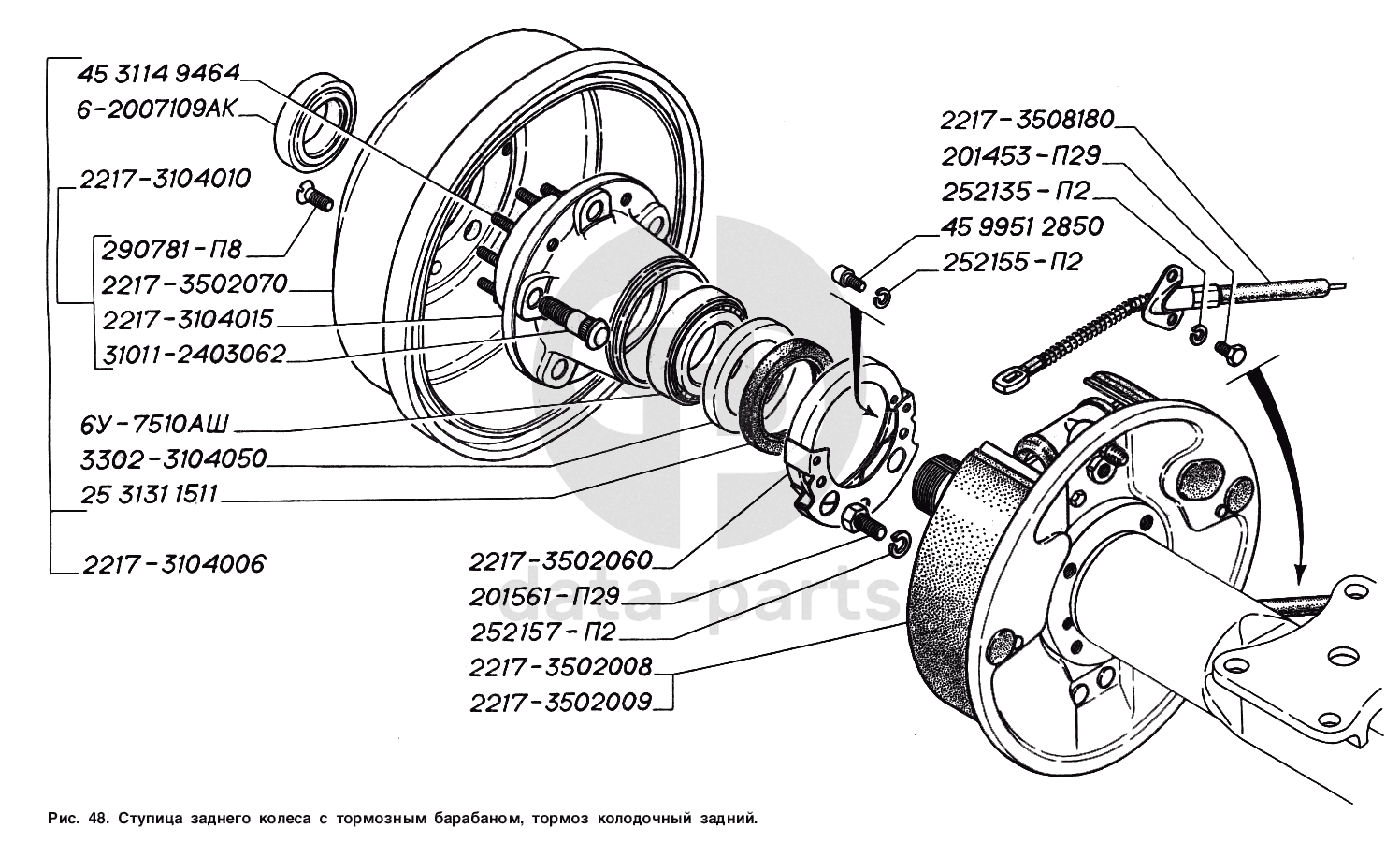 45 3114 9464
6-2007109АК
2217-3104010
290781-П8
2217-3502070
2217-3104015
31011-2403062
6У-7510АШ
3302-3104050
25 3131 1511
2217-3104006

2217-3508180
201453-П29
252135-П2
45 9951 2850
252155-П2

2217-3502060
201561-П29
252157-П2
2217-3502008
2217-3502009

data-parts

Рис. 48. Ступица заднего колеса с тормозным барабаном, тормоз колодочный задний.