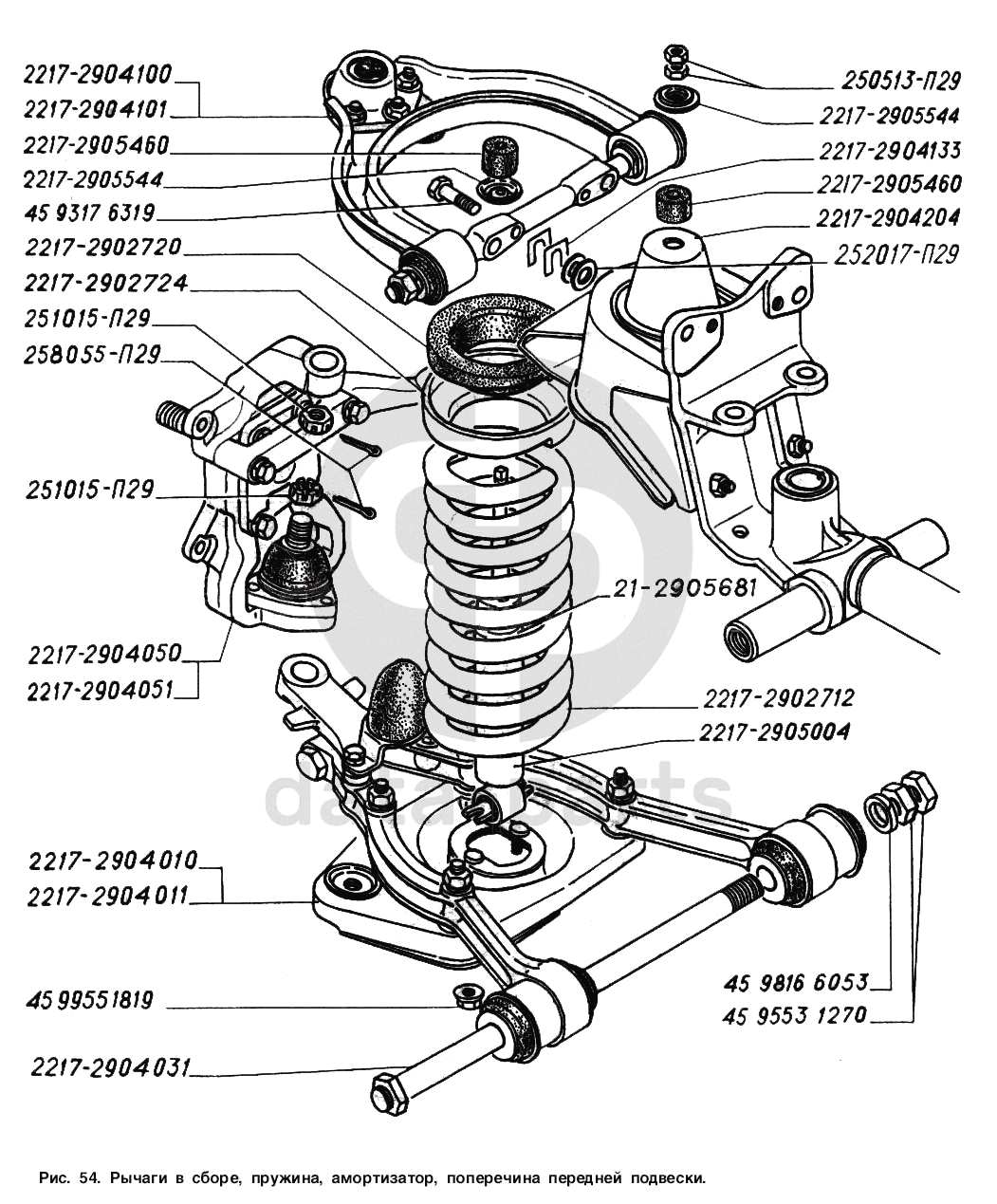 2217-2904100
2217-2904101
2217-2905460
2217-2905544
45 9317 6319
2217-2902720
2217-2902724
251015-П29
258055-П29
251015-П29
2217-2904050
2217-2904051
2217-2904010
2217-2904011
45 99551819
2217-2904031

250513-П29
2217-2905544
2217-2904133
2217-2905460
2217-2904204
252017-П29
21-2905681
2217-2902712
2217-2905004
45 9816 6053
45 9553 1270

data parts

Рис. 54. Рычаги в сборе, пружина, амортизатор, поперечина передней подвески.