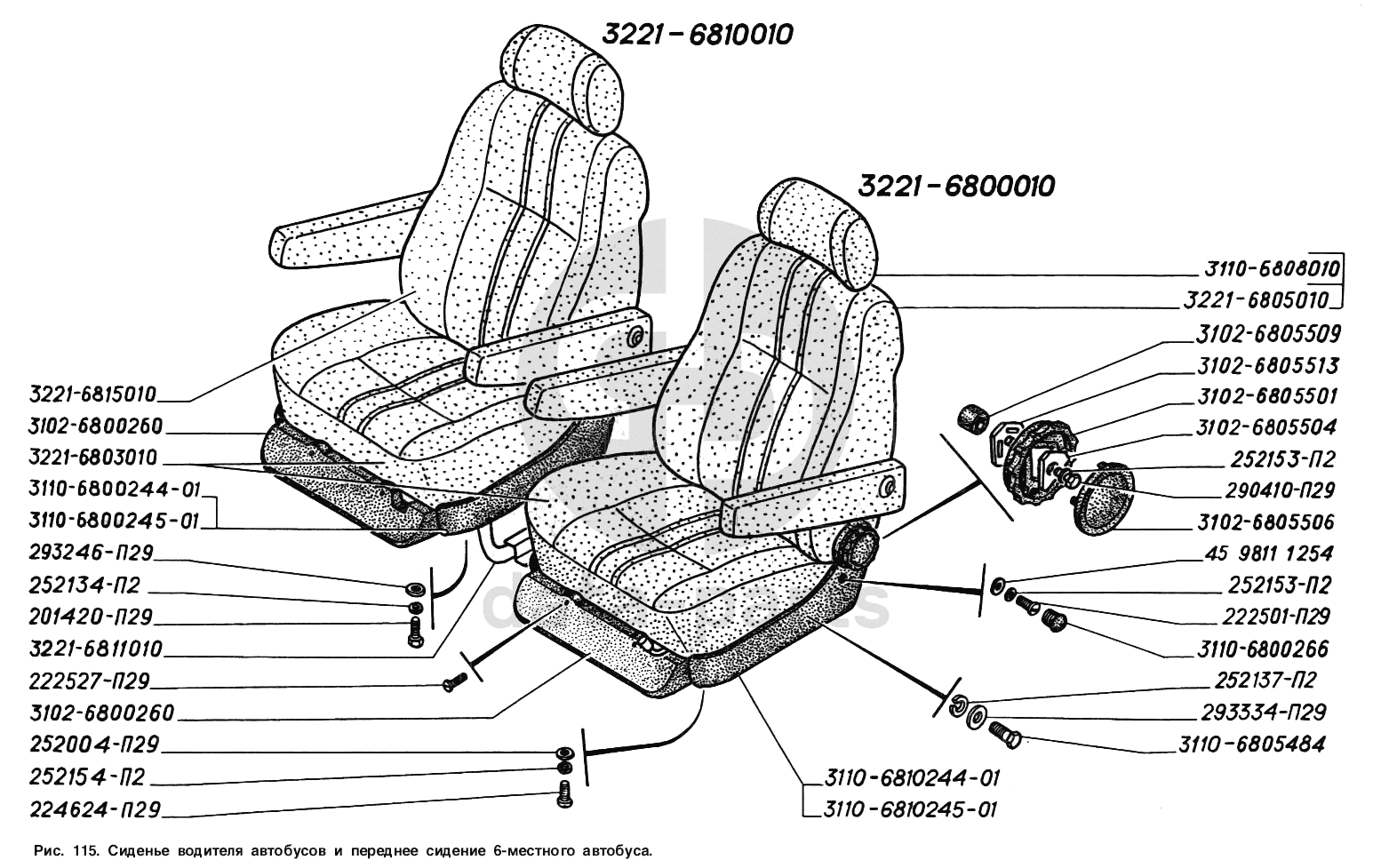 3221-6810010

3221-6800010

3221-6815010
3102-6800260
3221-6803010
3110-6800244-01
3110-6800245-01
293246-П29
252134-П2
201420-П29
3221-6811010
222527-П29
3102-6800260
252004-П29
252154-П2
224624-П29

3110-6808010
3221-6805010
3102-6805509
3102-6805513
3102-6805501
3102-6805504
252153-П2
290410-П29
3102-6805506
45 9811 1254
252153-П2
222501-П29
3110-6800266
252137-П2
293334-П29
3110-6805484

3110-6810244-01
3110-6810245-01

Рис. 115. Сиденье водителя автобусов и переднее сидение 6-местного автобуса.