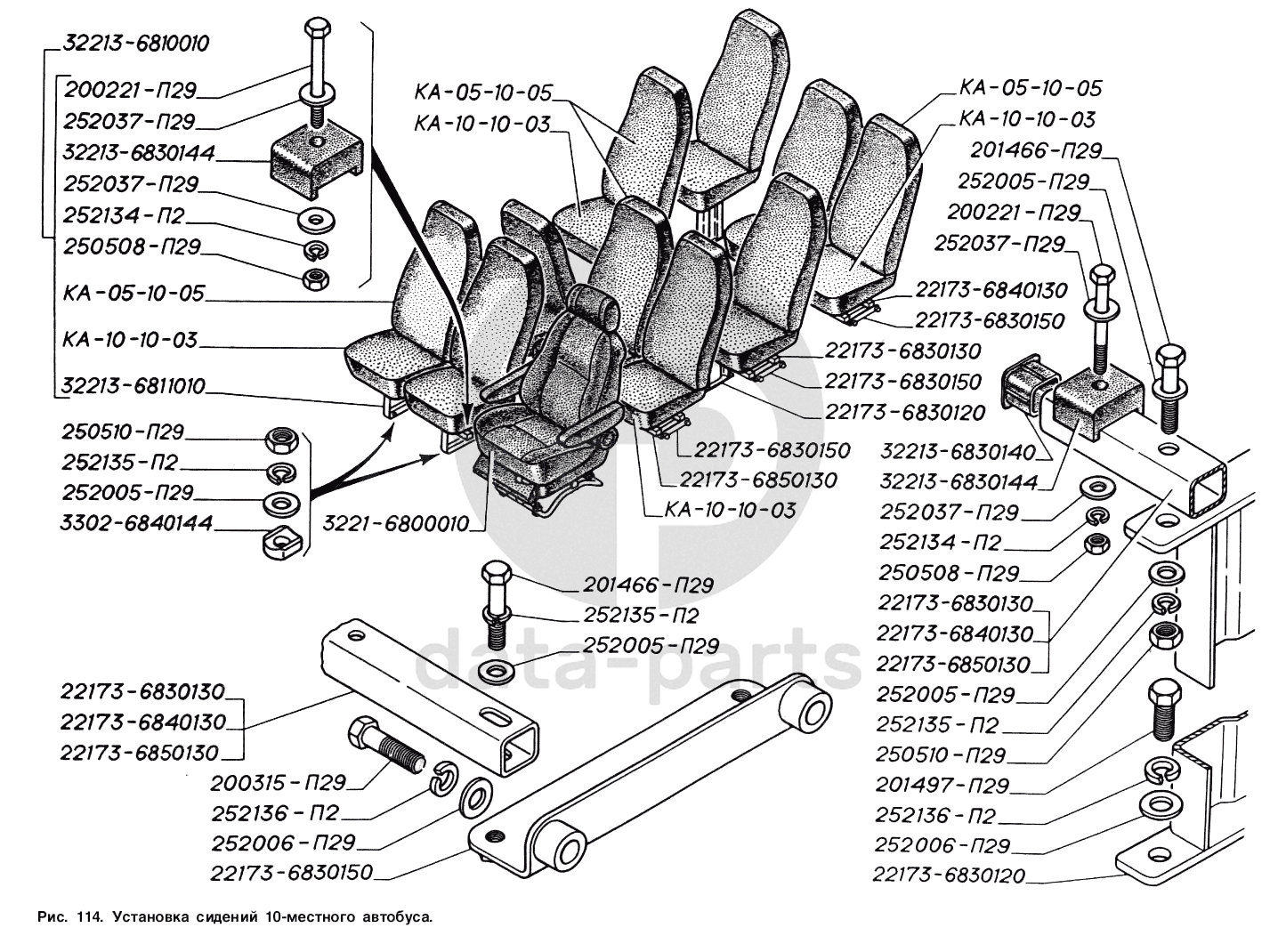 32213-6810010
200221-П29
252037-П29
32213-6830144
252037-П29
252134-П2
250508-П29
КА-05-10-05
КА-10-10-03
32213-6811010
250510-П29
252135-П2
252005-П29
3302-6840144

КА-05-10-05
КА-10-10-03

КА-05-10-05
КА-10-10-03
201466-П29
252005-П29
200221-П29
252037-П29
22173-6840130
22173-6830150
22173-6830130
22173-6830150
22173-6830120
22173-6830150
22173-6850130
КА-10-10-03
3221-6800010

32213-6830140
32213-6830144
252037-П29
252134-П2
250508-П29
22173-6830130
22173-6840130
22173-6850130
252005-П29
252135-П2
250510-П29
201497-П29
252136-П2
252006-П29
22173-6830120

201466-П29
252135-П2
252005-П29

22173-6830130
22173-6840130
22173-6850130
200315-П29
252136-П2
252006-П29
22173-6830150

data-parts

Рис. 114. Установка сидений 10-местного автобуса.