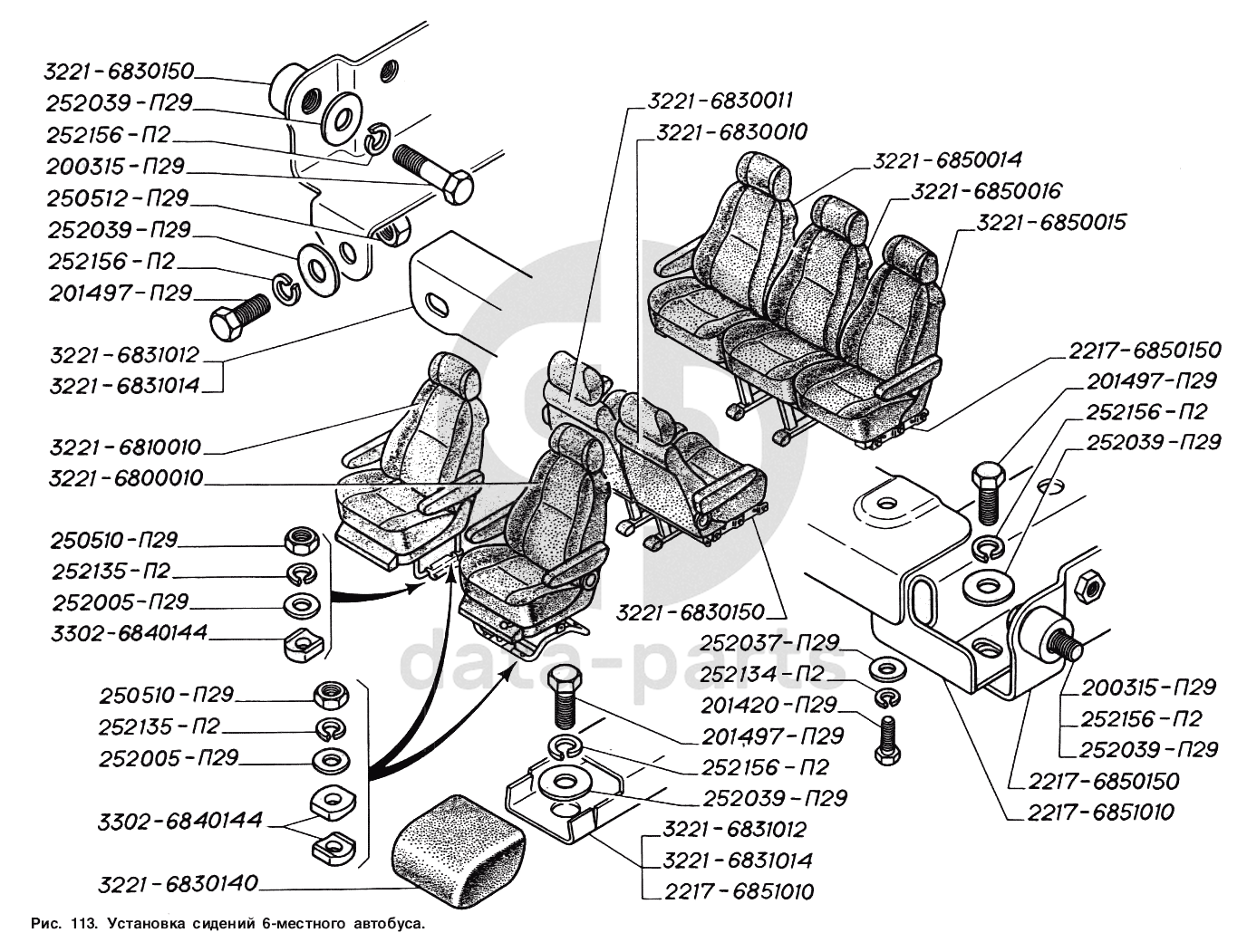 3221-6830150
252039-П29
252156-П2
200315-П29
250512-П29
252039-П29
252156-П2
201497-П29
3221-6831012
3221-6831014
3221-6810010
3221-6800010
250510-П29
252135-П2
252005-П29
3302-6840144
250510-П29
252135-П2
252005-П29
3302-6840144
3221-6830140

3221-6830011
3221-6830010
3221-6850014
3221-6850016
3221-6850015
2217-6850150
201497-П29
252156-П2
252039-П29
3221-6830150
252037-П29
252134-П2
201420-П29
201497-П29
252156-П2
252039-П29
3221-6831012
3221-6831014
2217-6851010
200315-П29
252156-П2
252039-П29
2217-6850150
2217-6851010

data-parts

Рис. 113. Установка сидений 6-местного автобуса.