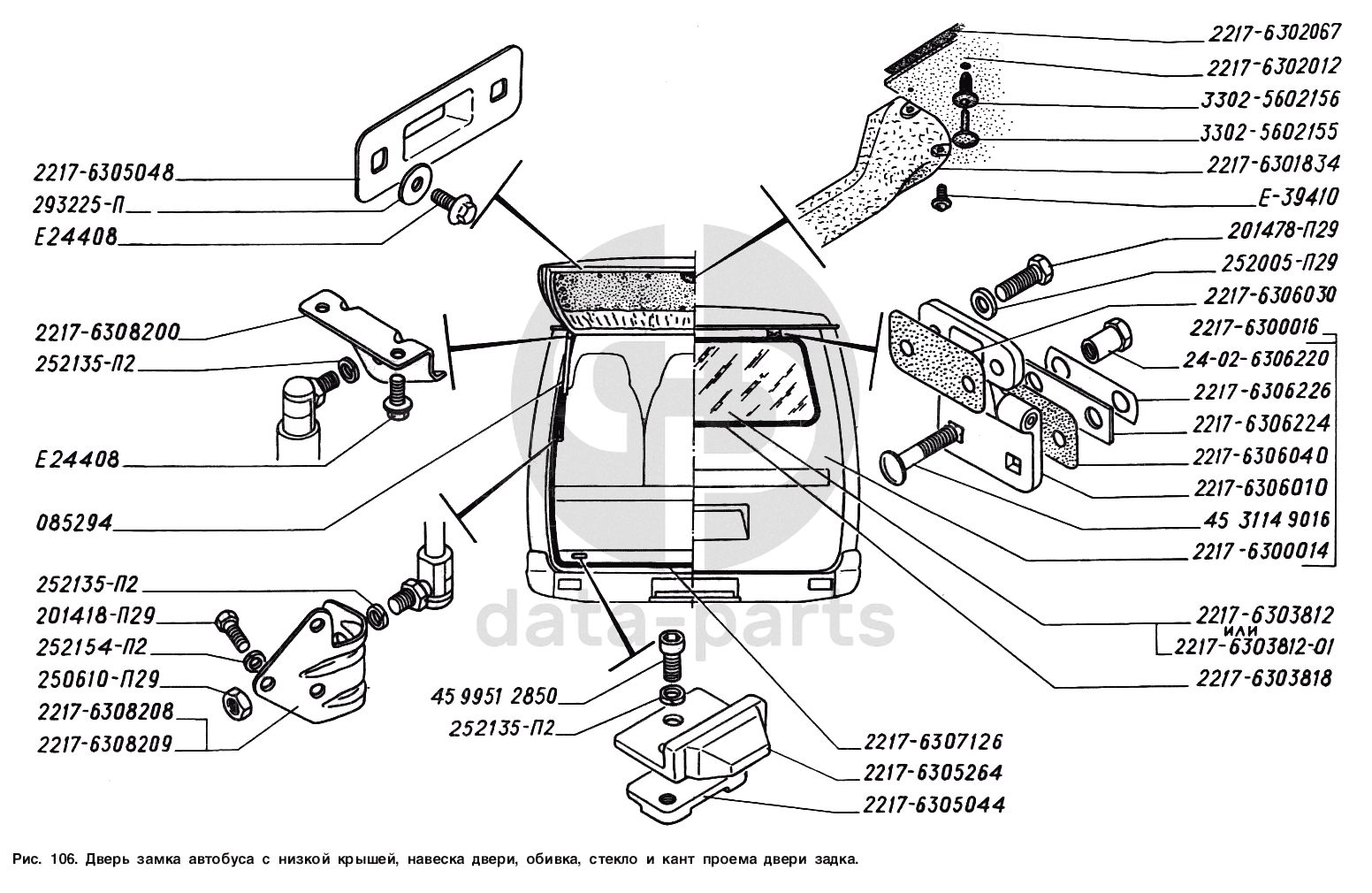 2217-6305048
293225-П
Е24408
2217-6308200
252135-П2
Е24408
085294
252135-П2
201418-П29
252154-П2
250610-П29
2217-6308208
2217-6308209
45 9951 2850
252135-П2
2217-6307126
2217-6305264
2217-6305044
2217-6302067
2217-6302012
3302-5602156
3302-5602155
2217-6301834
Е-39410
201478-П29
252005-П29
2217-6306030
2217-6300016
24-02-6306220
2217-6306226
2217-6306224
2217-6306040
2217-6306010
45 3114 9016
2217-6300014
2217-6303812
или
2217-6303812-01
2217-6303818
data-parts

Рис. 106. Дверь замка автобуса с низкой крышей, навеска двери, обивка, стекло и кант проема двери задка.