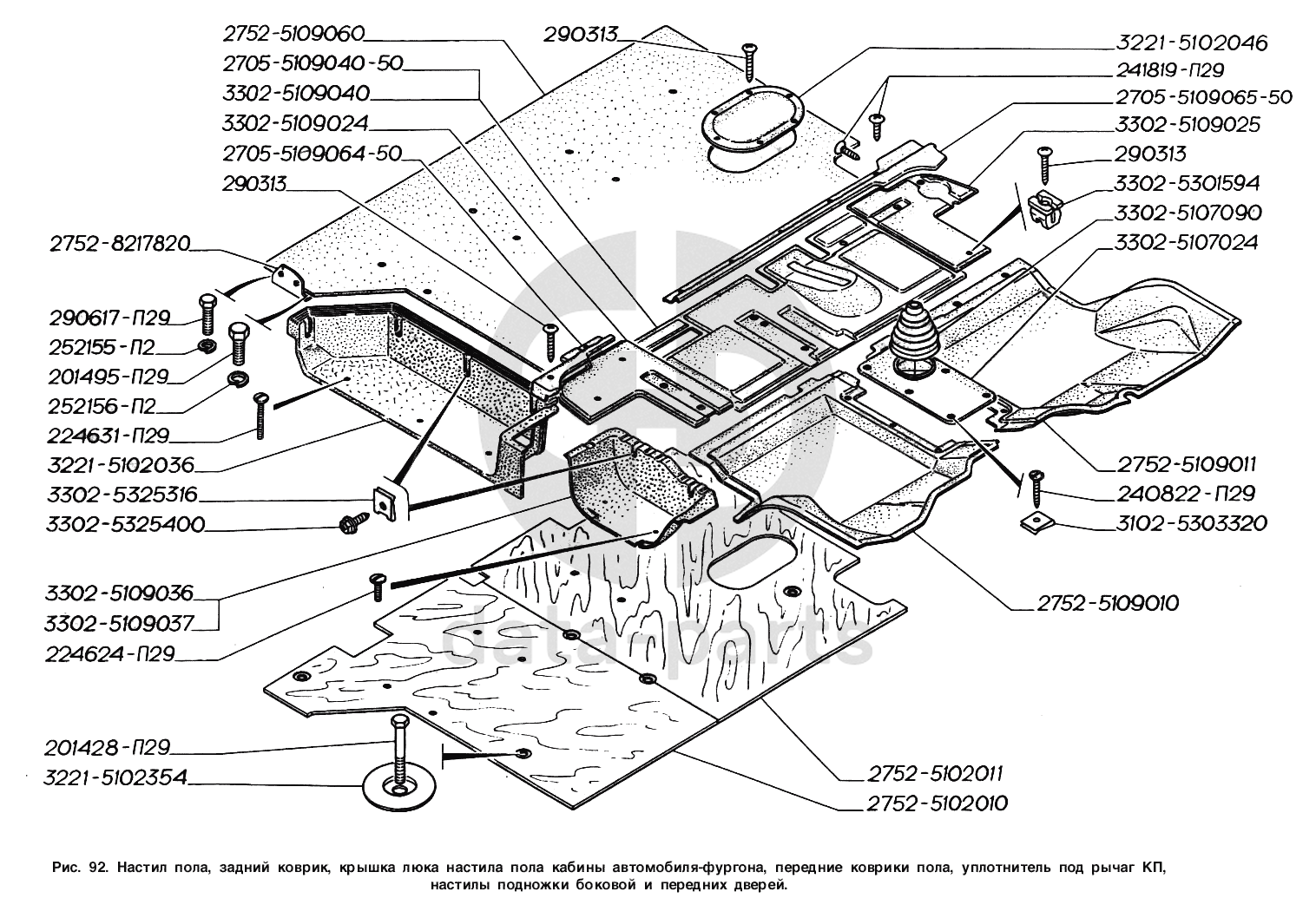 2752-5109060
2705-5109040-50
3302-5109040
3302-5109024
2705-5109064-50
290313
2752-8217820
290617-П29
252155-П2
201495-П29
252156-П2
224631-П29
3221-5102036
3302-5325316
3302-5325400
3302-5109036
3302-5109037
224624-П29
201428-П29
3221-5102354
290313
3221-5102046
241819-П29
2705-5109065-50
3302-5109025
290313
3302-5301594
3302-5107090
3302-5107024
2752-5109011
240822-П29
3102-5303320
2752-5109010
2752-5102011
2752-5102010
data-parts

Рис. 92. Настил пола, задний коврик, крышка люка настила пола кабины автомобиля-фургона, передние коврики пола, уплотнитель под рычаг КП, настилы подножки боковой и передних дверей.