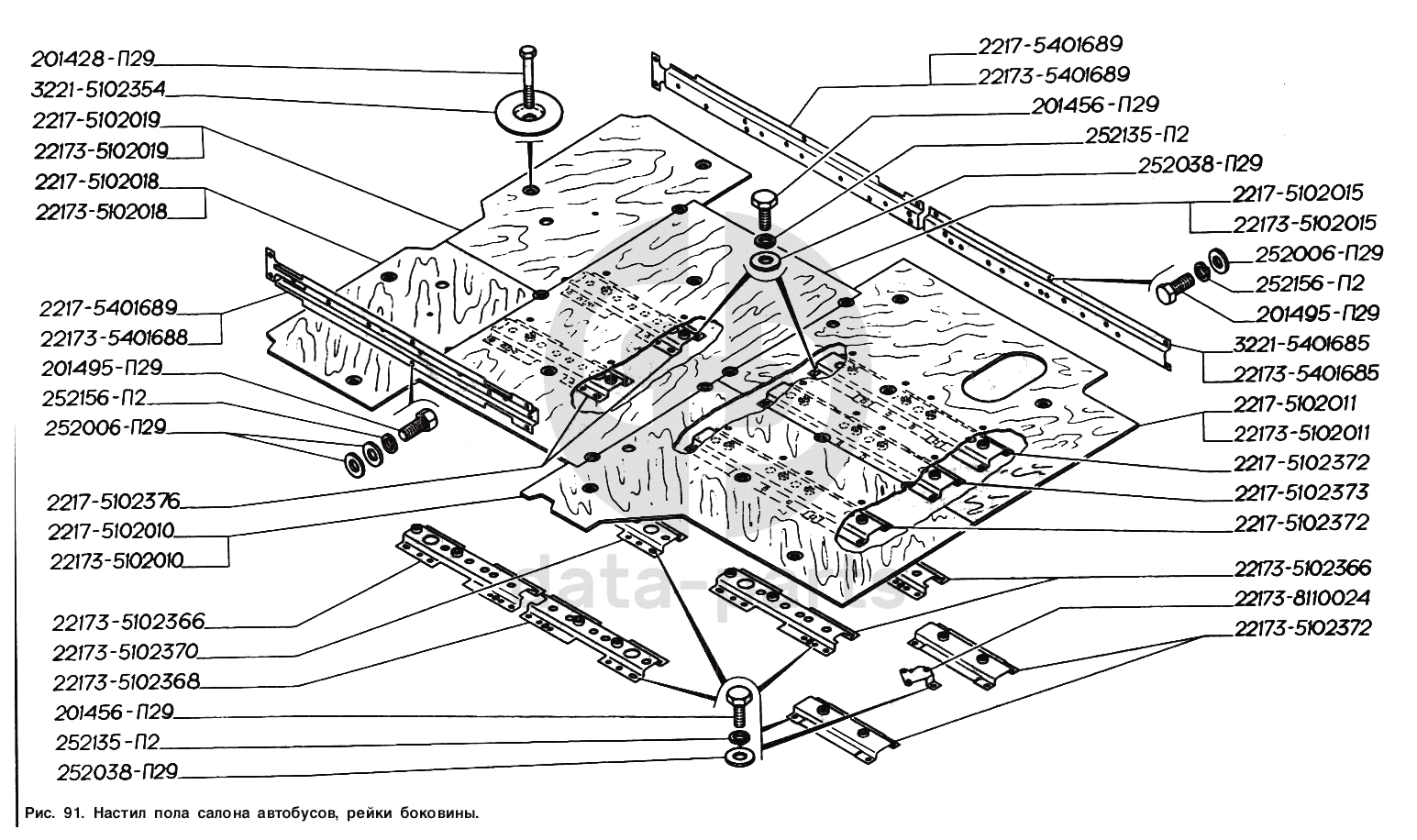 201428-П29
3221-5102354
2217-5102019
22173-5102019
2217-5102018
22173-5102018
2217-5401689
22173-5401688
201495-П29
252156-П2
252006-П29
2217-5102376
2217-5102010
22173-5102010
22173-5102366
22173-5102370
22173-5102368
201456-П29
252135-П2
252038-П29

2217-5401689
22173-5401689
201456-П29
252135-П2
252038-П29
2217-5102015
22173-5102015
252006-П29
252156-П2
201495-П29
3221-5401685
22173-5401685
2217-5102011
22173-5102011
2217-5102372
2217-5102373
2217-5102372
22173-5102366
22173-8110024
22173-5102372

data-parts

Рис. 91. Настил пола салона автобусов, рейки боковины.