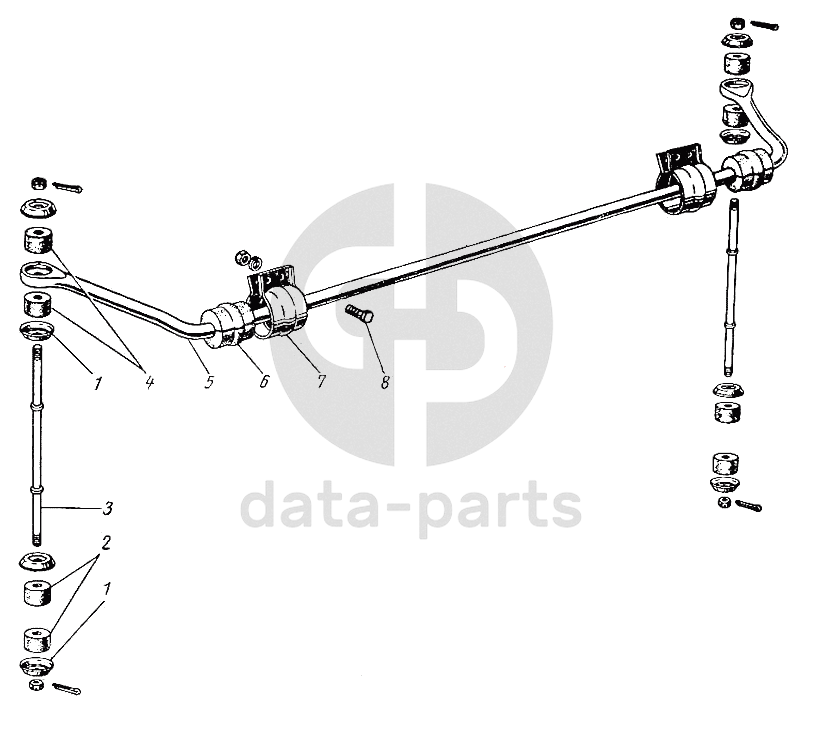 1
4
5
6
7
8
3
2
1
data-parts