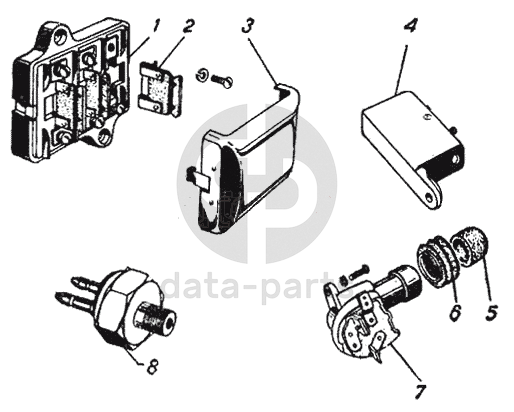 1
2
3
4
data-parts
6
5
8
7