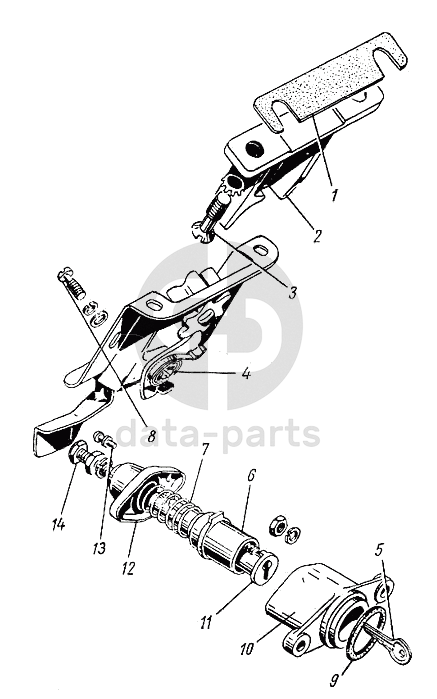 1
2
3
4
8
data-parts
7
6
14
13
12
11
5
10
9