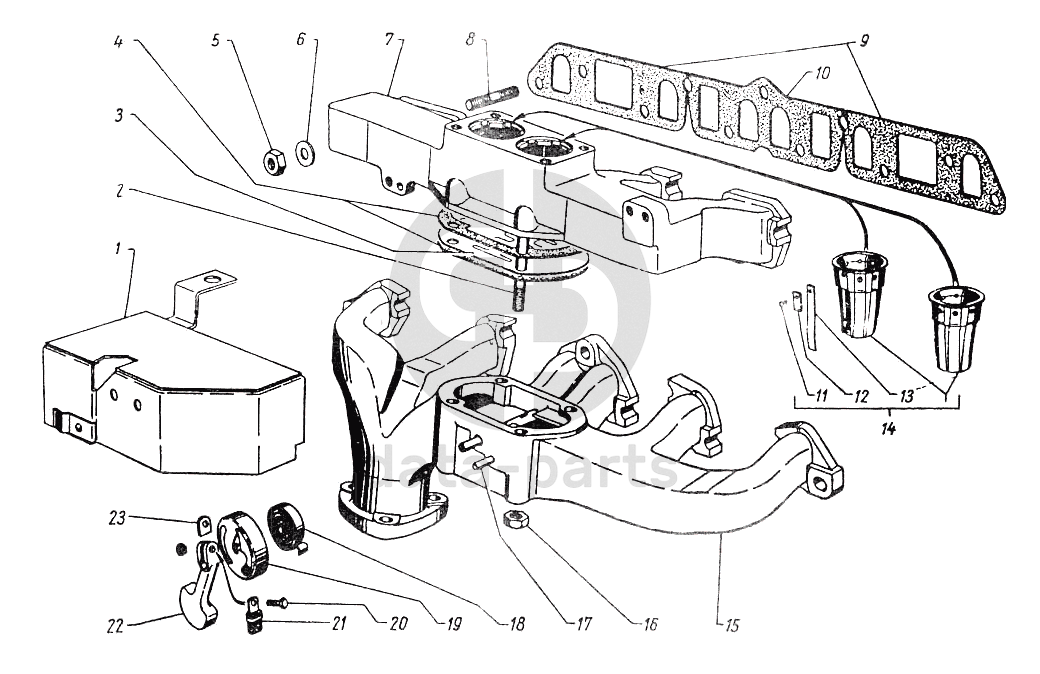 4
5
6
7
8
9
10
3
2
1
11
12
13
14
23
22
21
20
19
18
17
16
15
data-parts